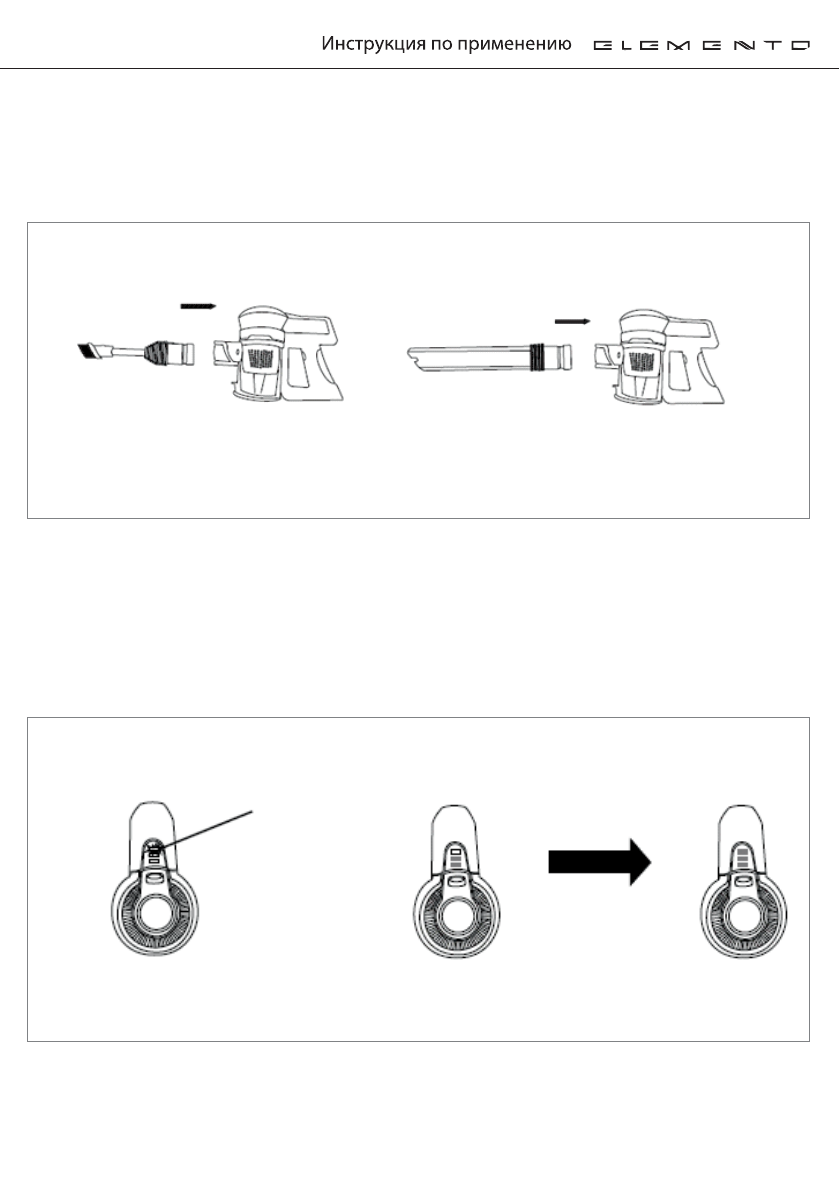 Инструкция по применению ELEMENTO