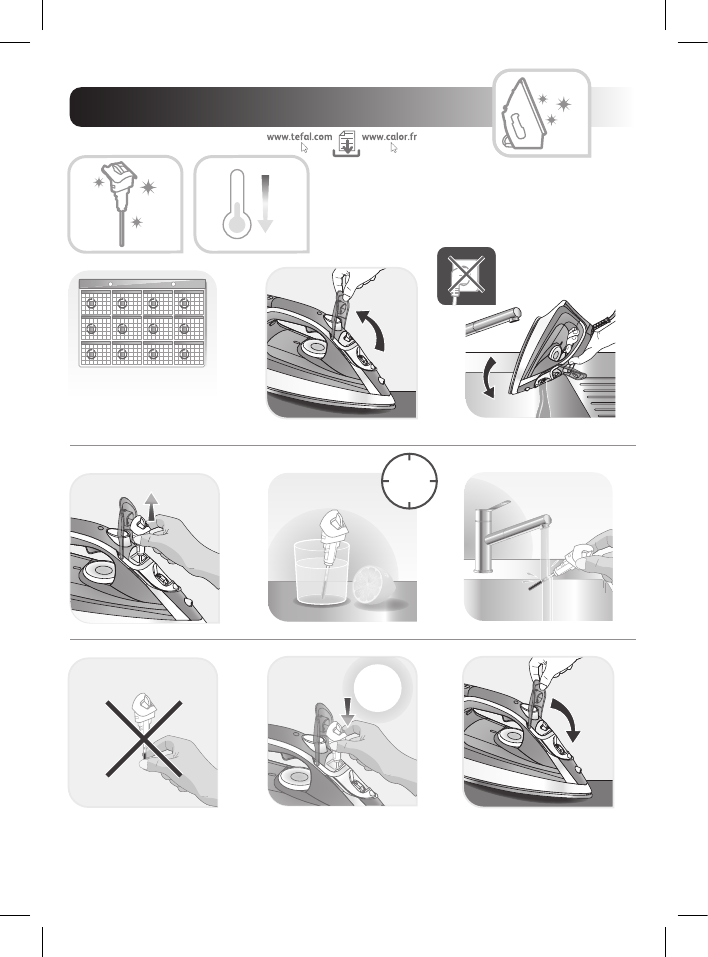 www.tefal.com www.calor.fr