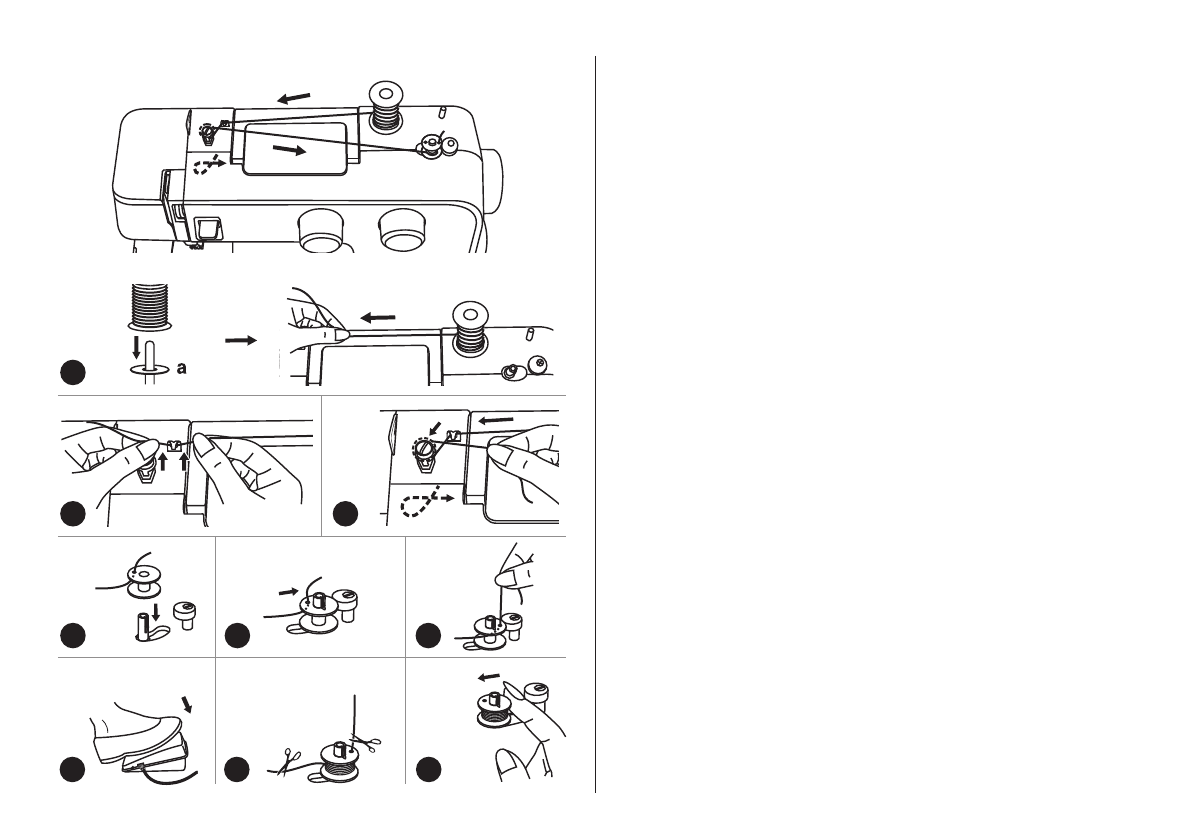 a