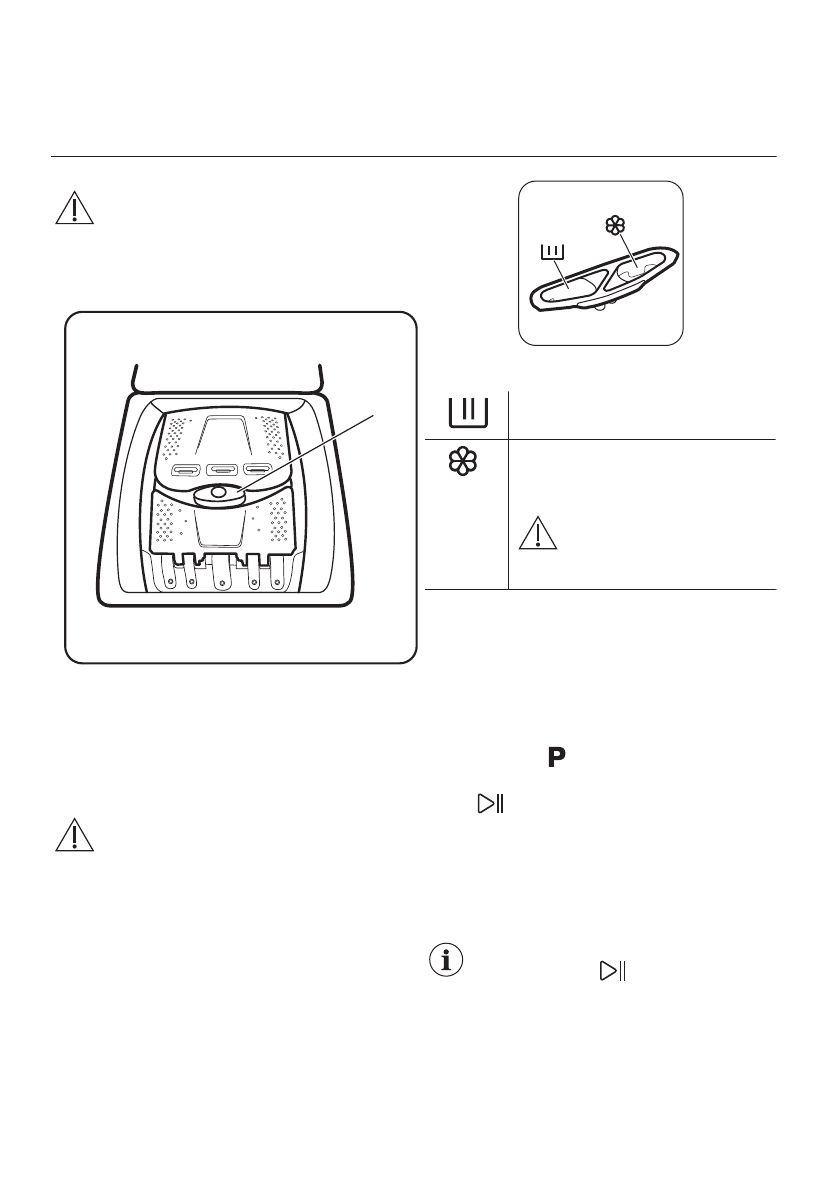 P