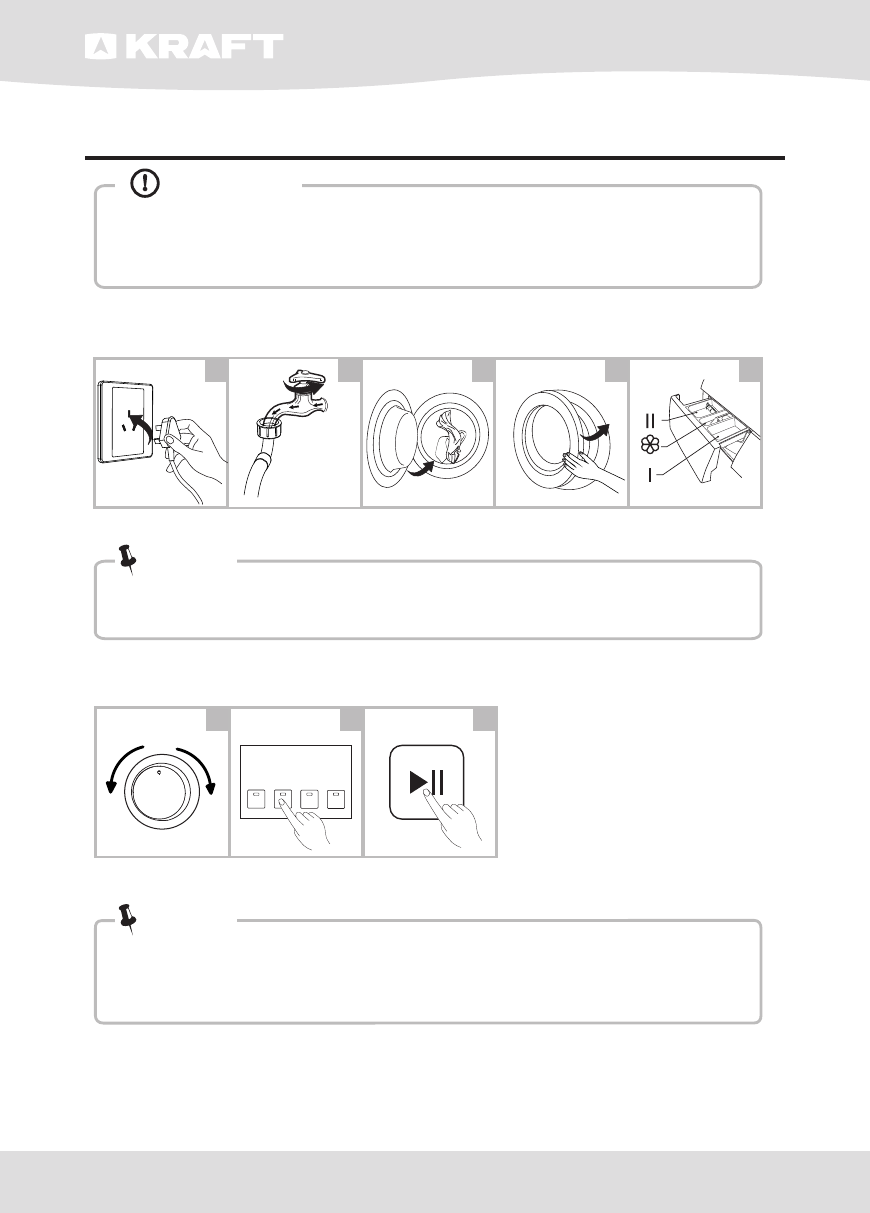 KRAFT

II

I