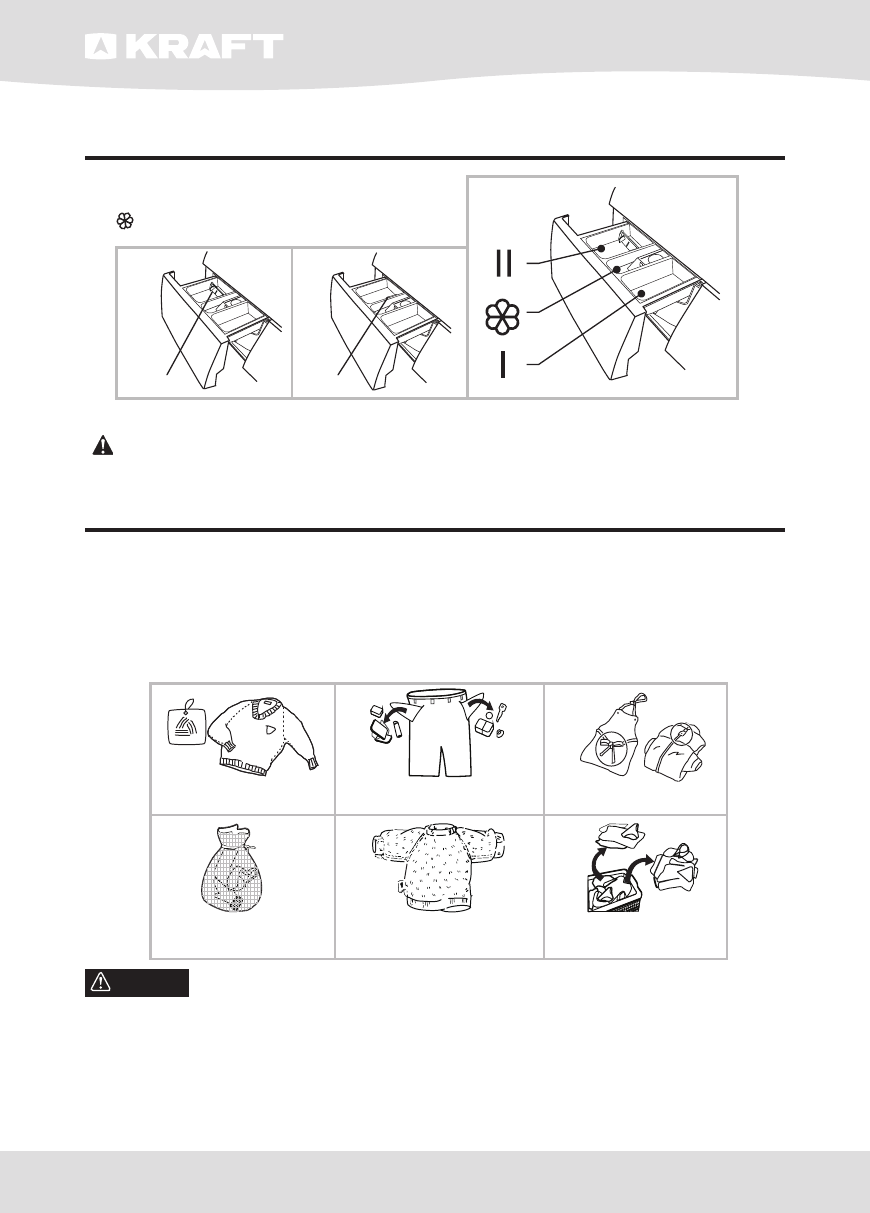 KRAFT

II

I