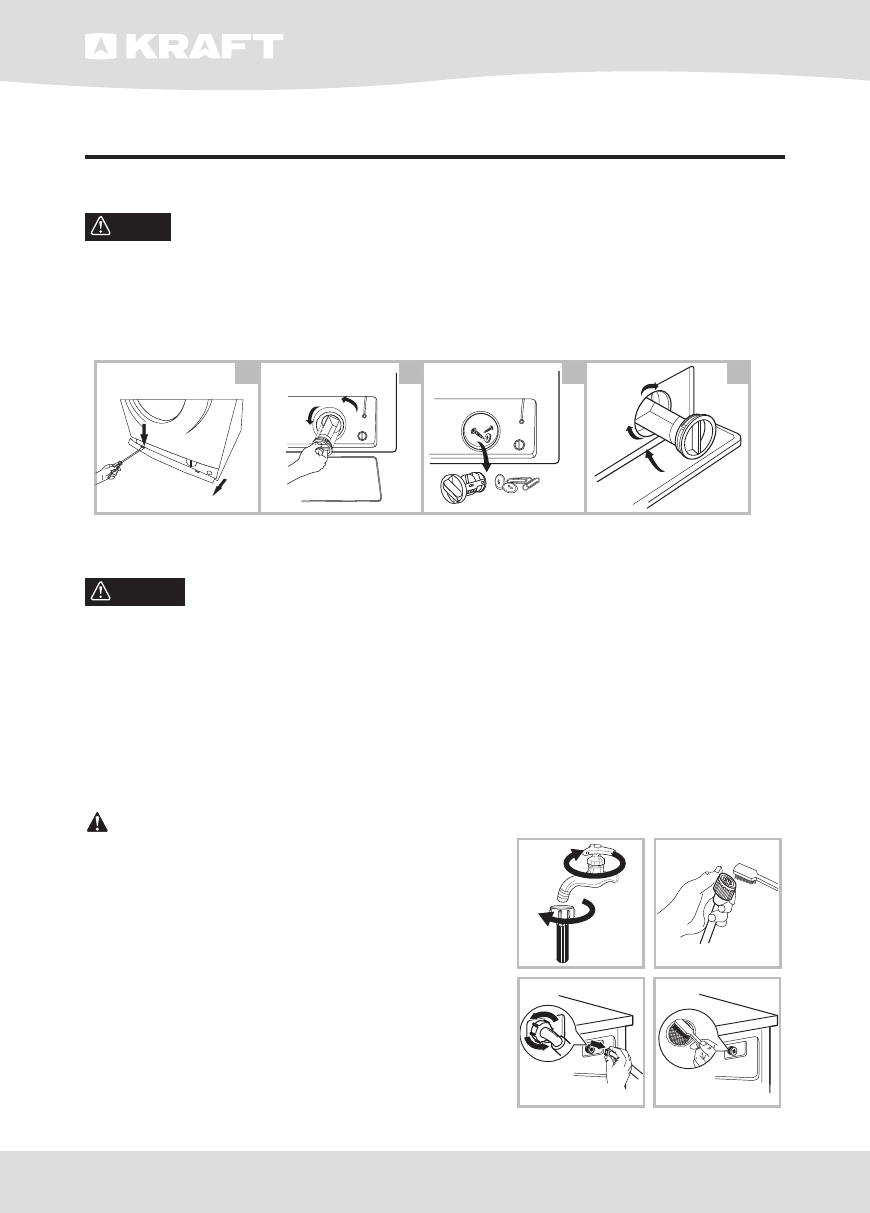 KRAFT