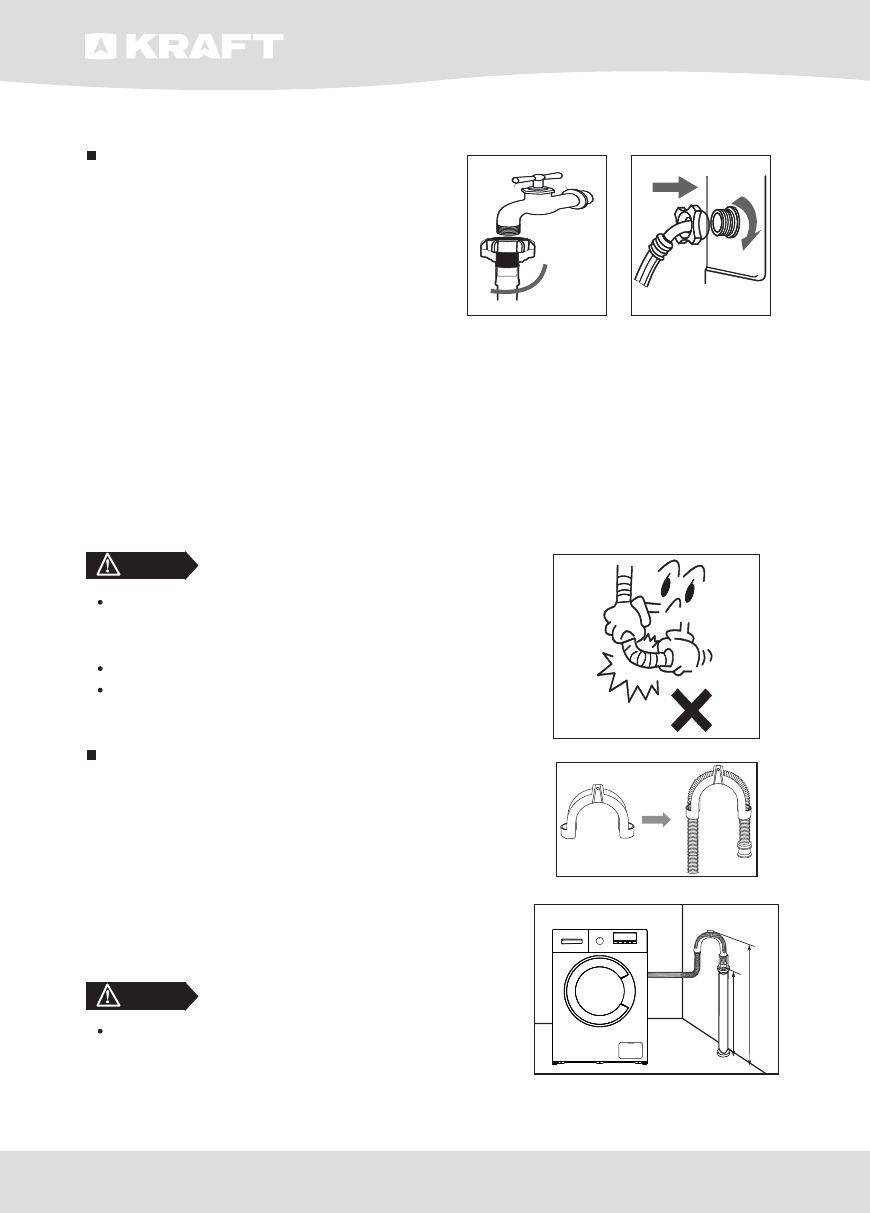 KRAFT