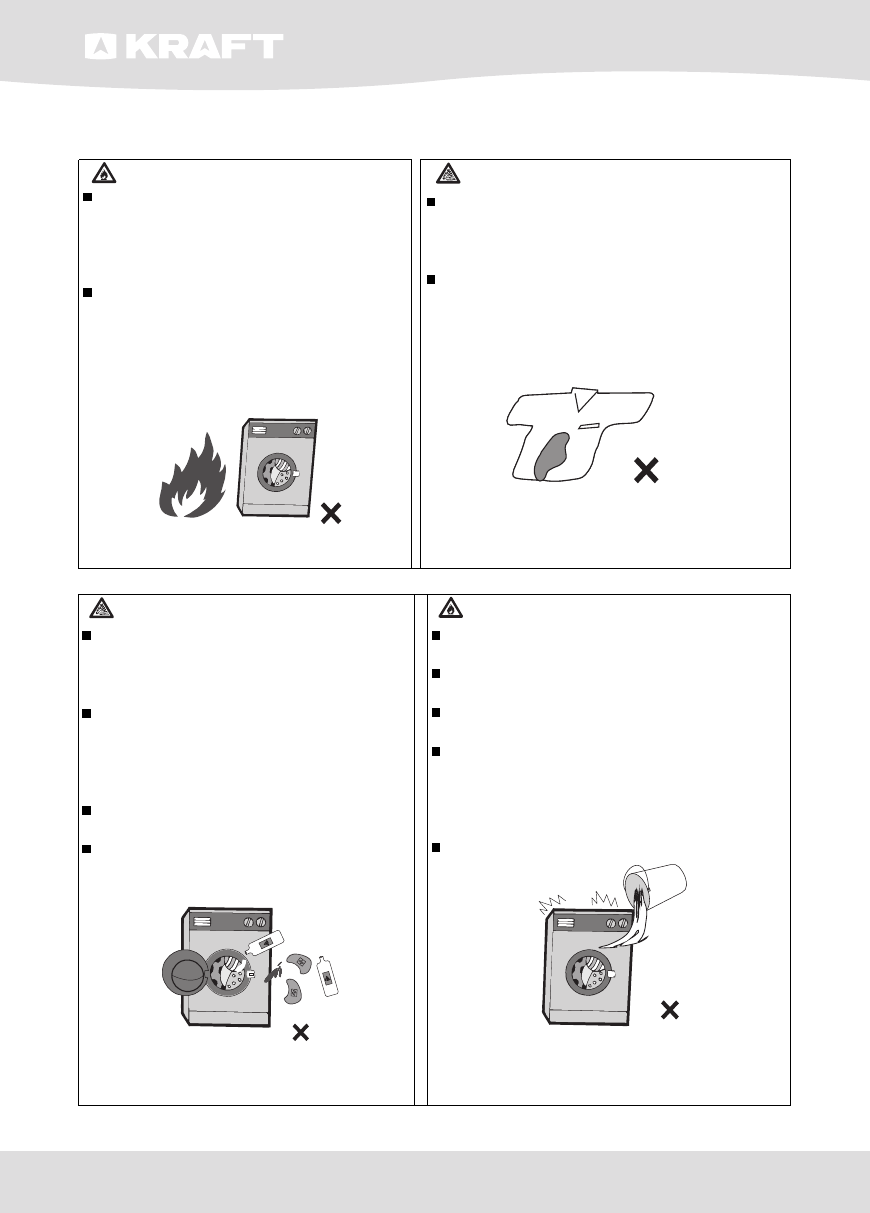 KRAFT