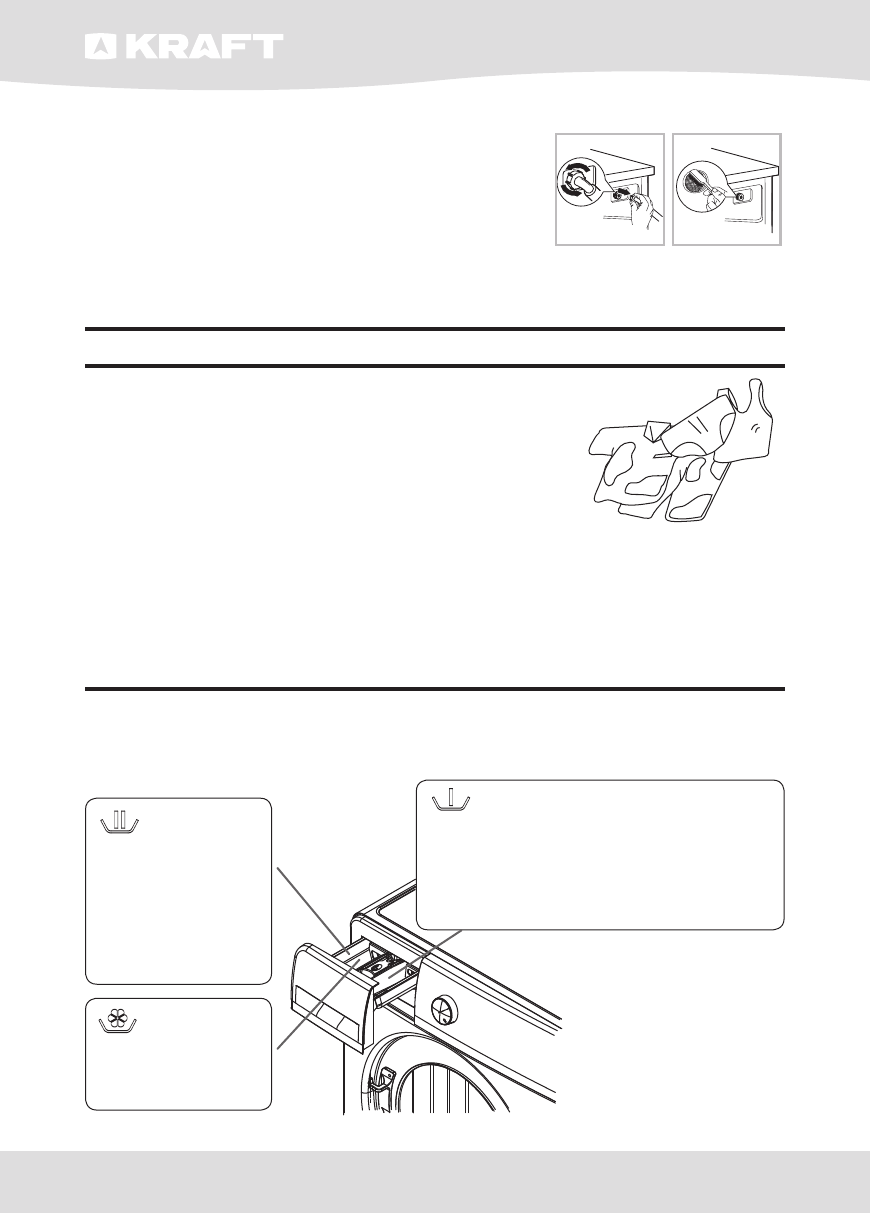 KRAFT