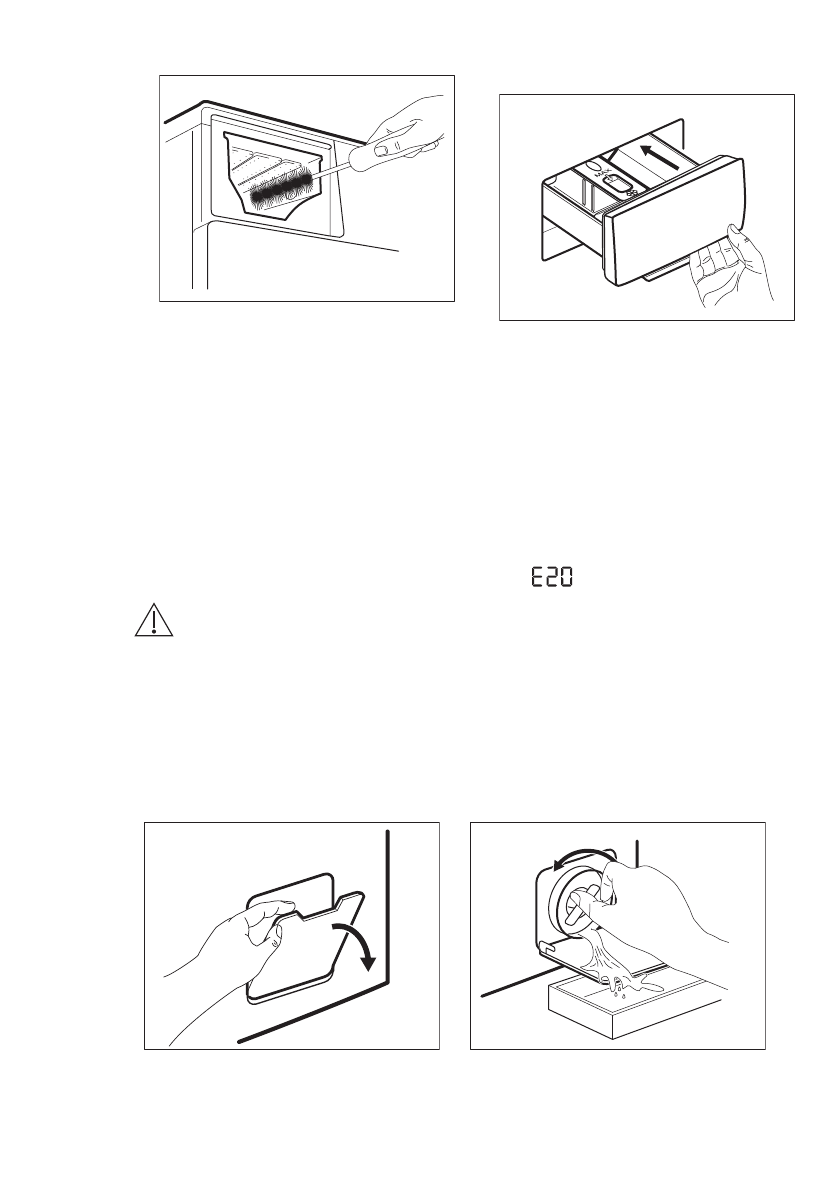 E20