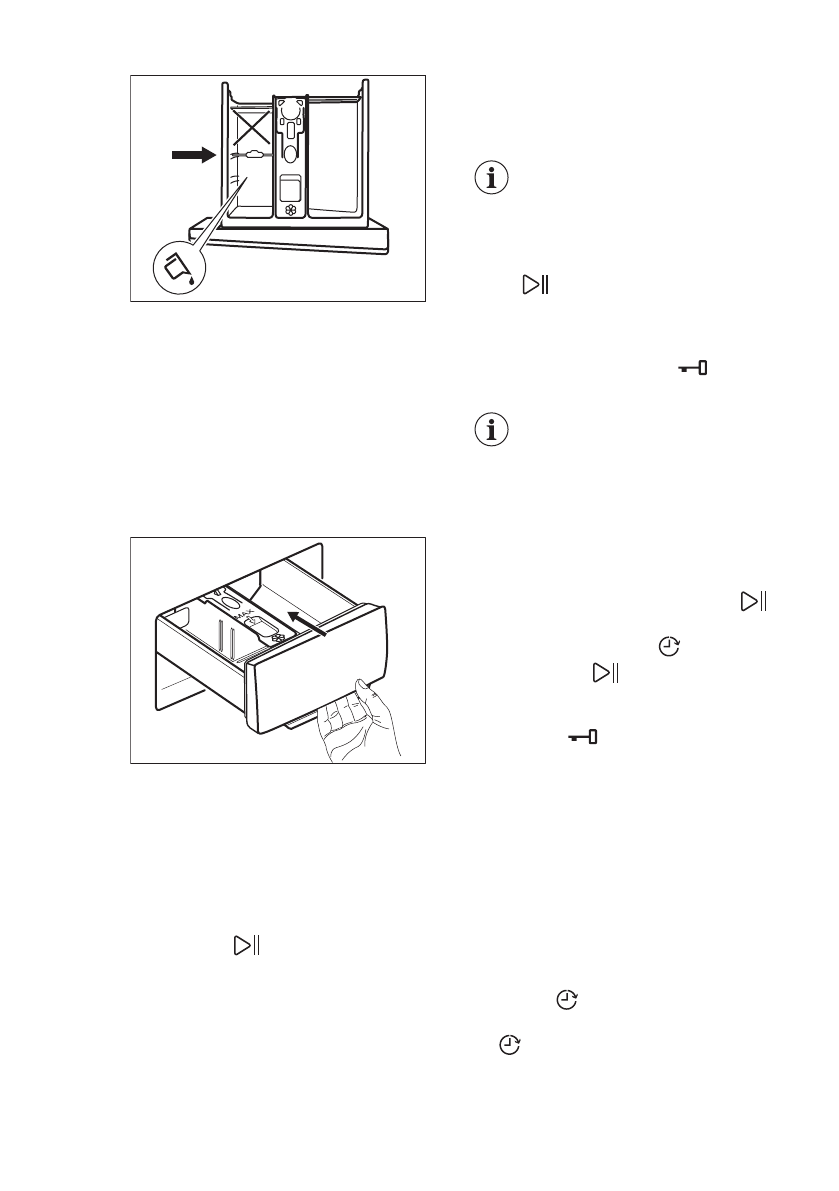 MAX