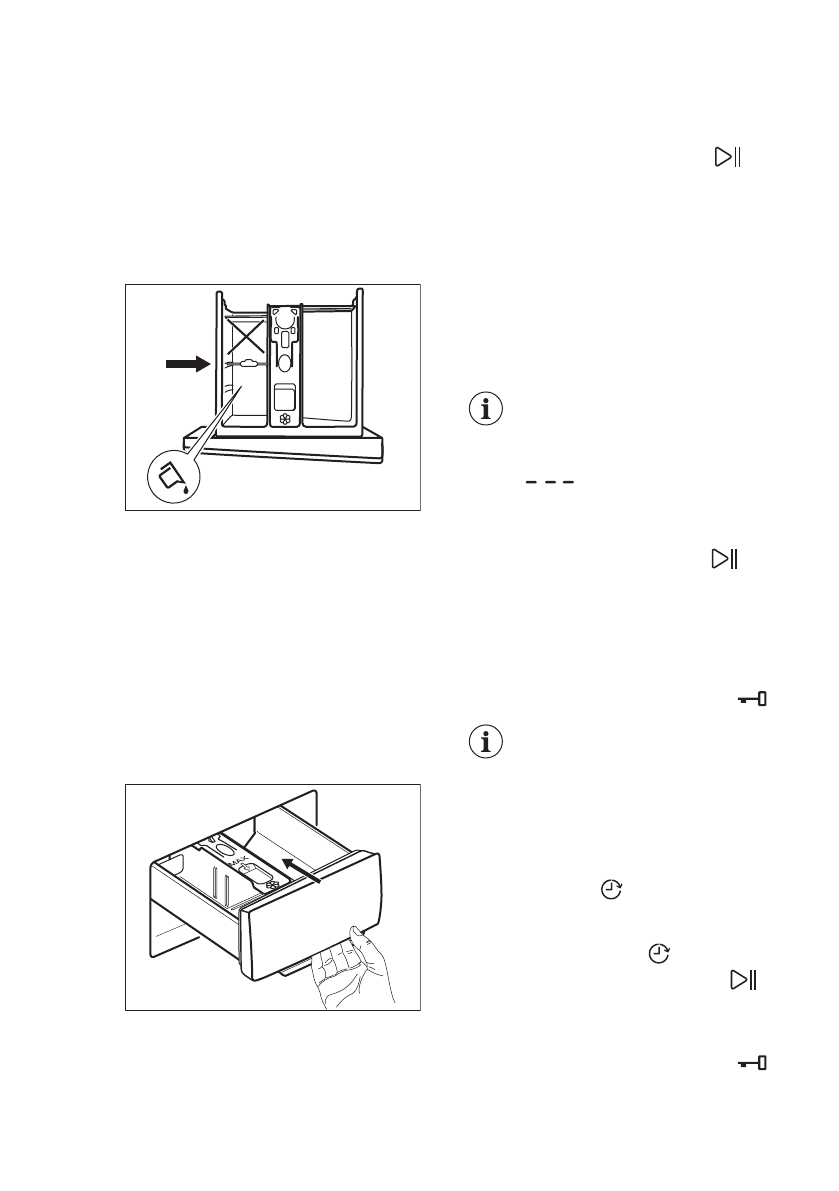 MAX