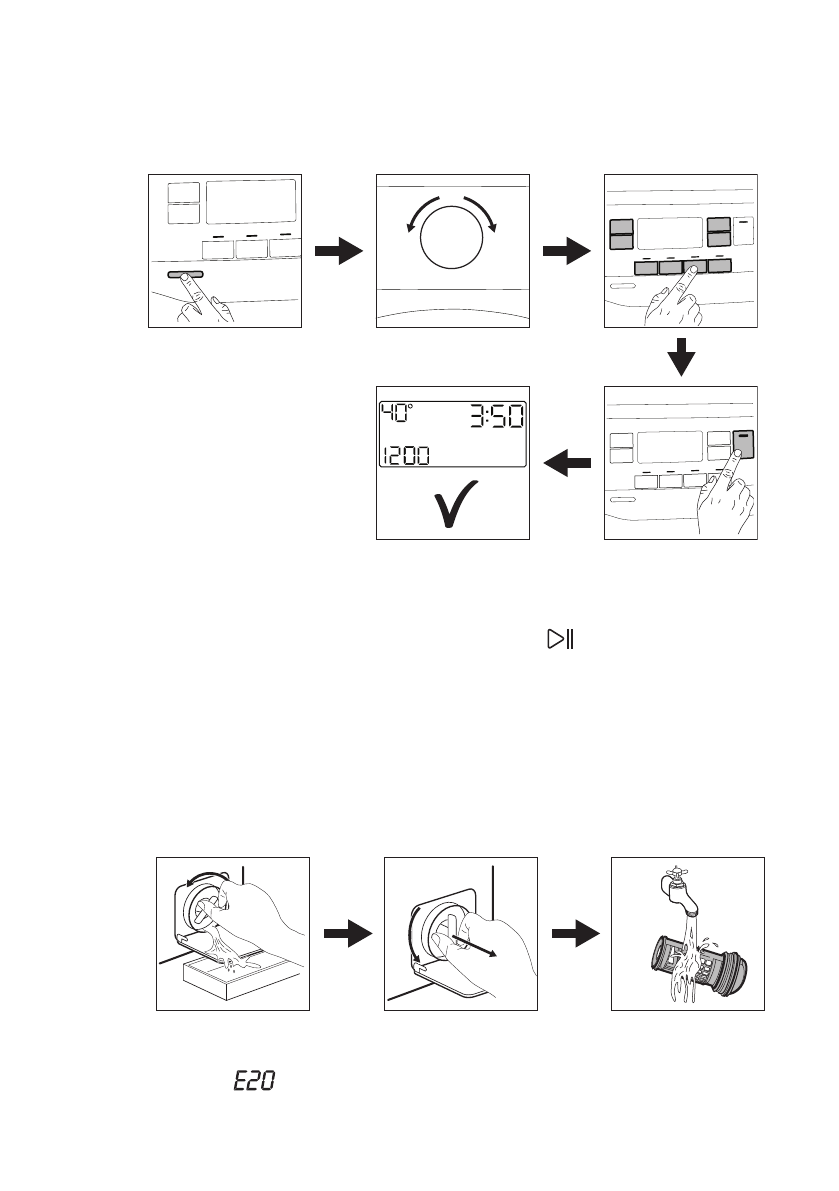 40°
3:50
1200

E20