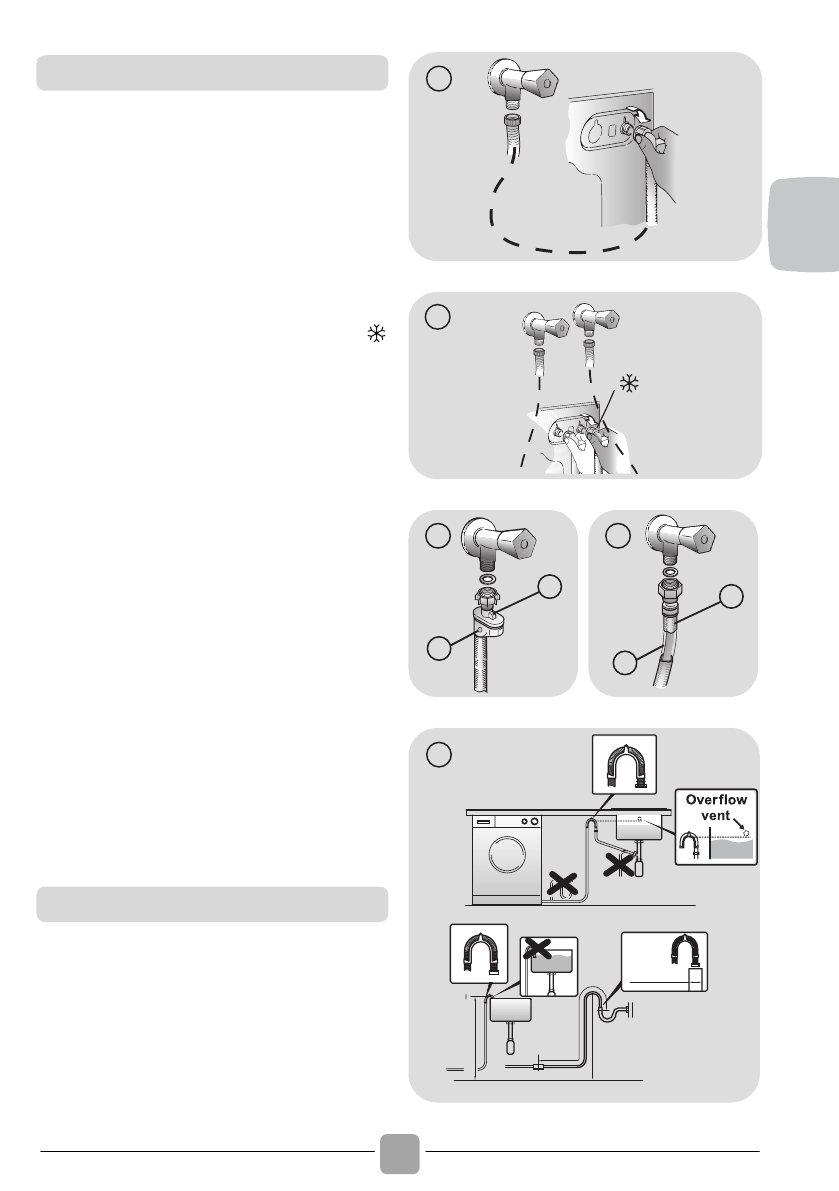 Overflow vent