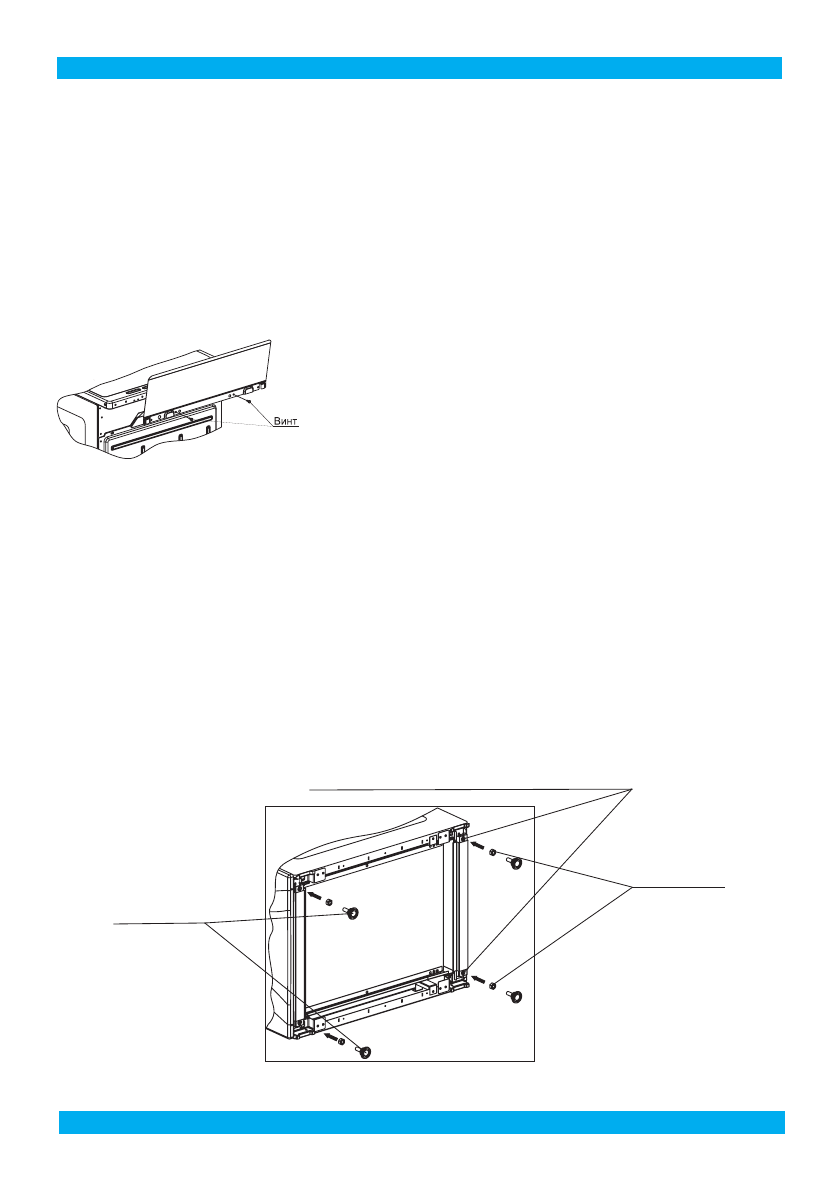 Винт