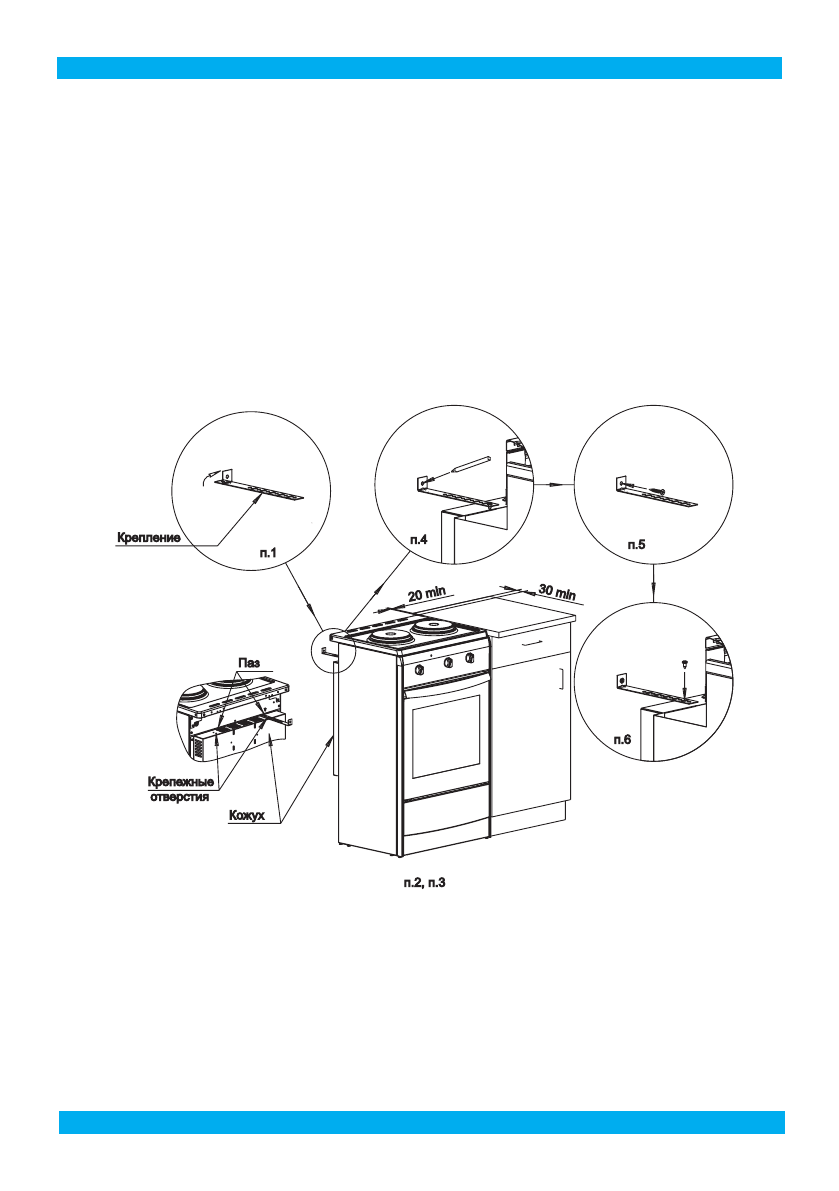 Крепление
п.1
п.4
п.5
20 min
30 min
Паз
Крепежные отверстия
Кожух
п.6
п.2, п.3