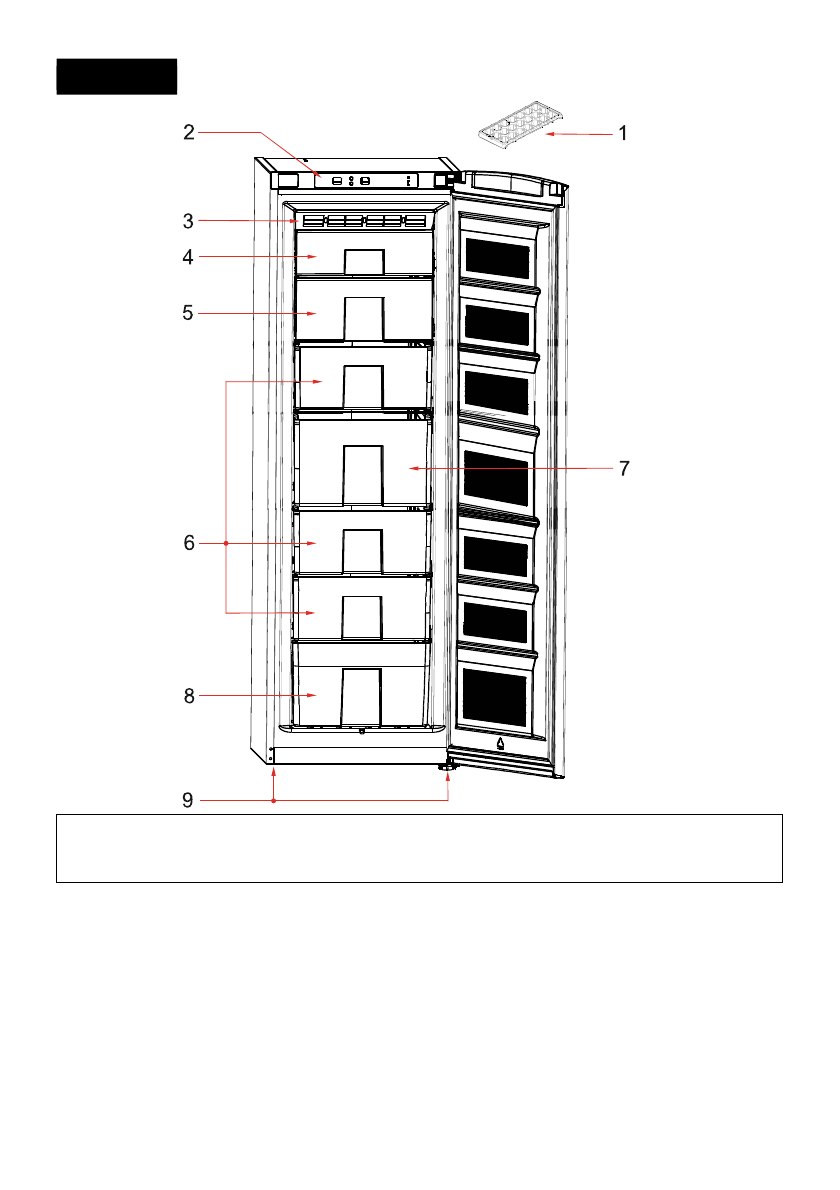 2

1

3

4

5

7

6

8

9