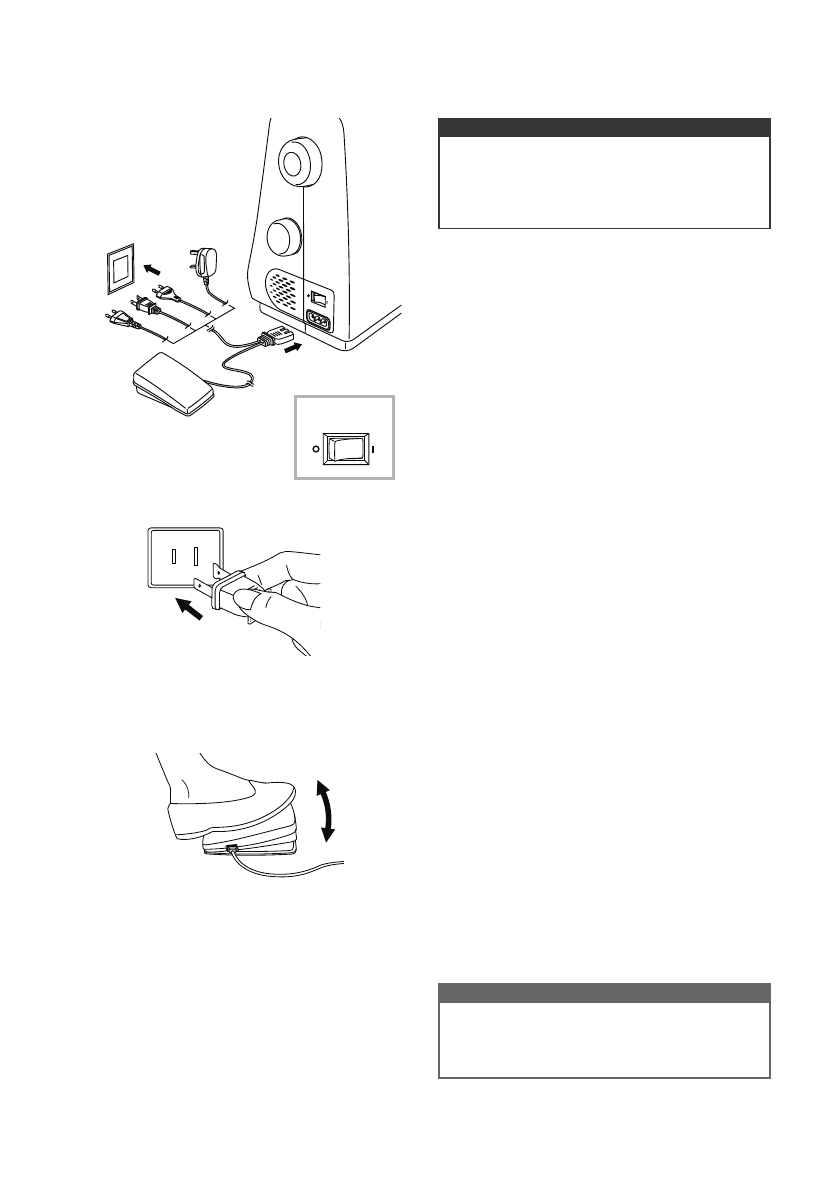 O I