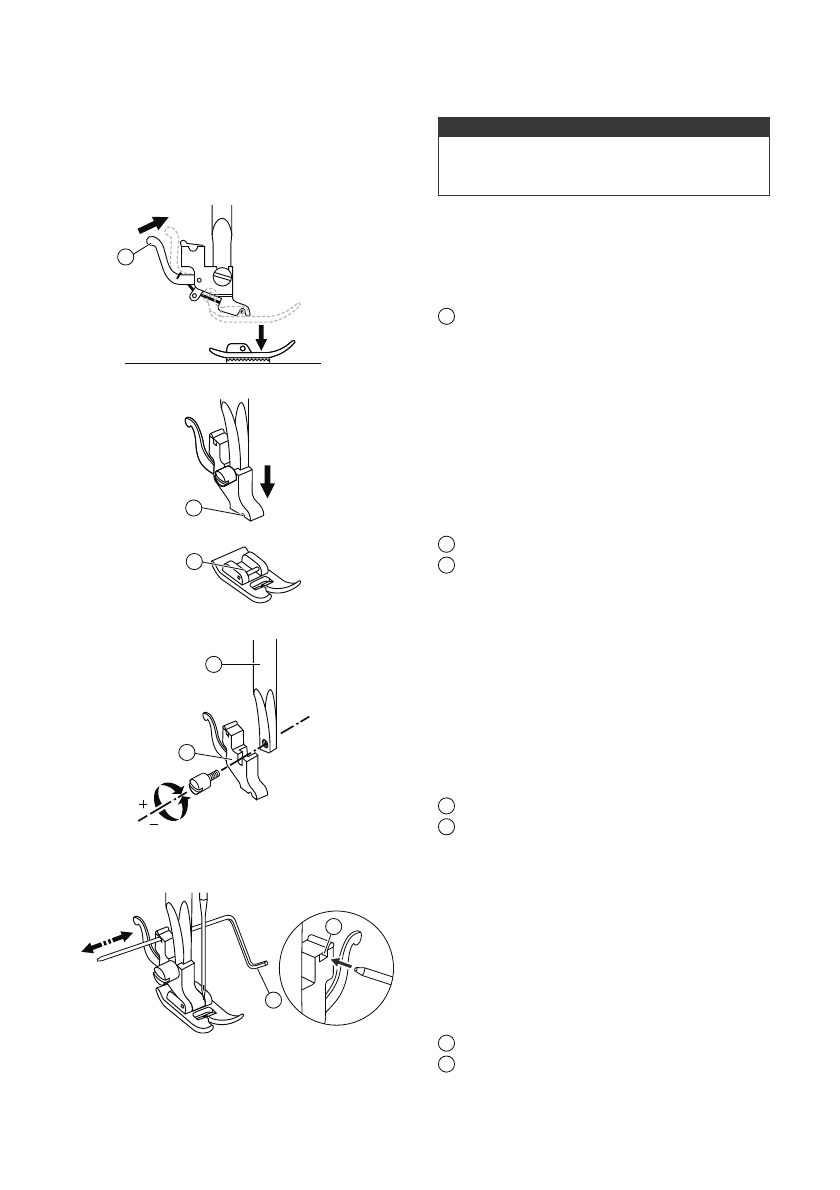 +
−