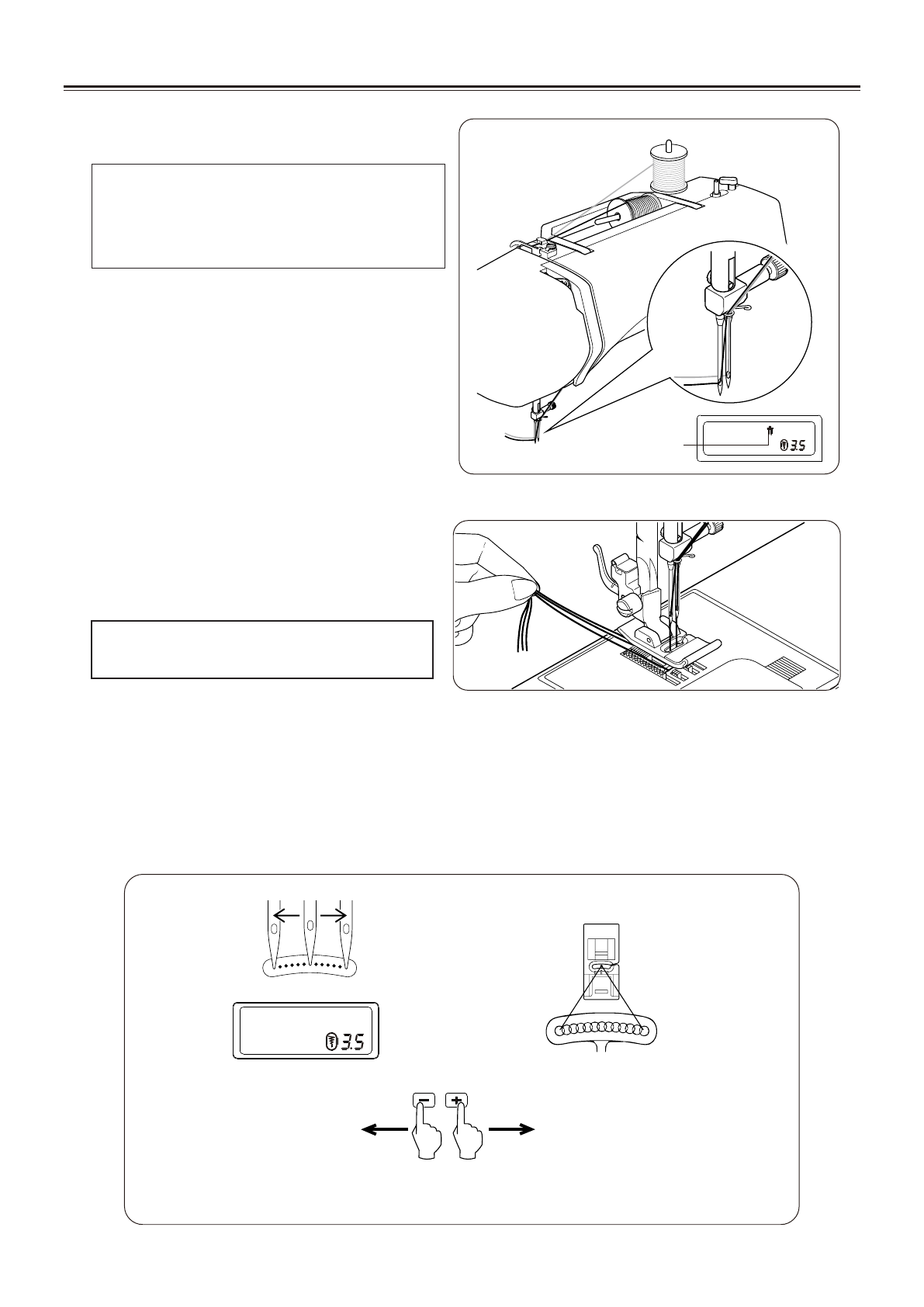 3.5

3.5