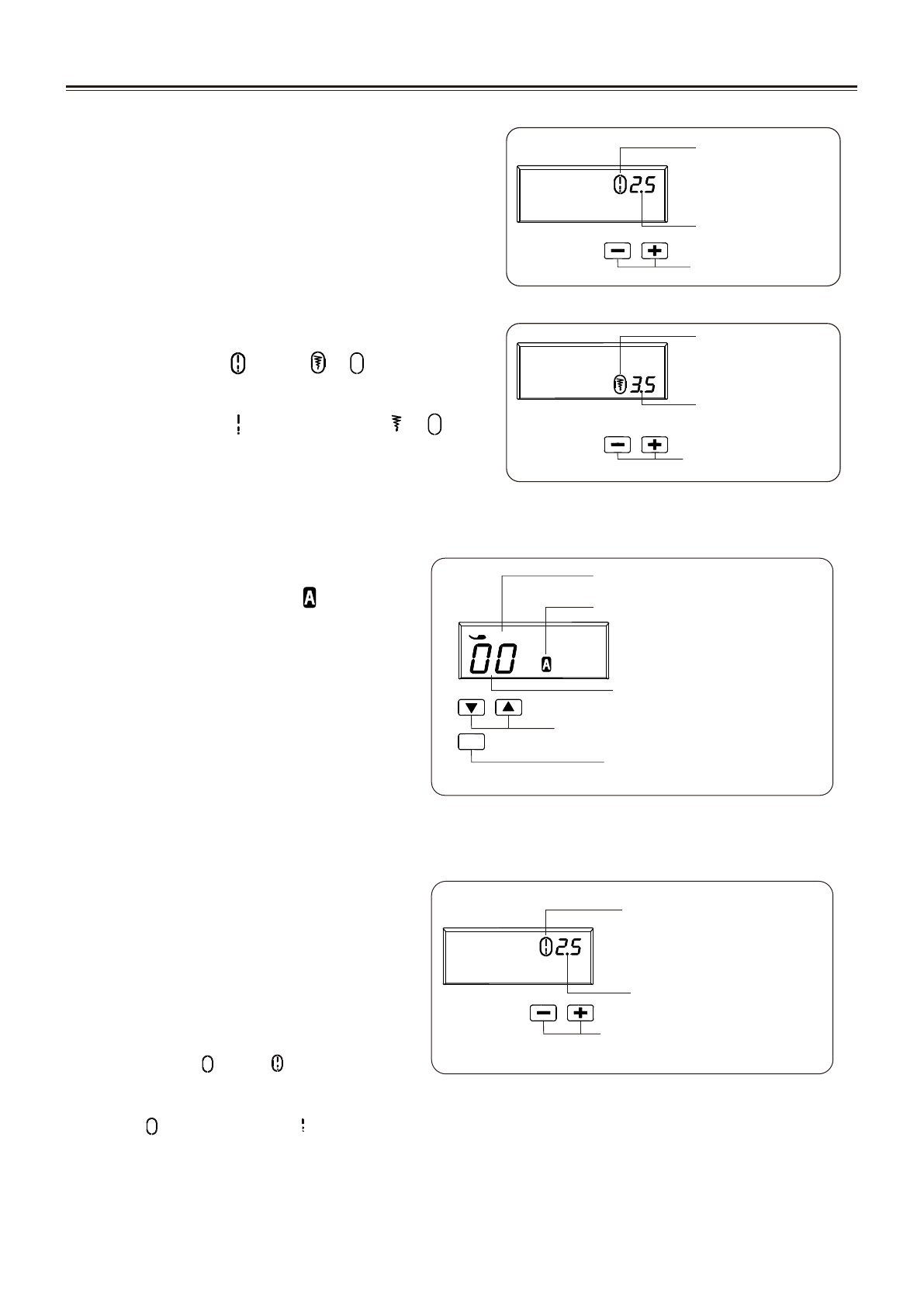 2.5

3.5

00 A

2.5