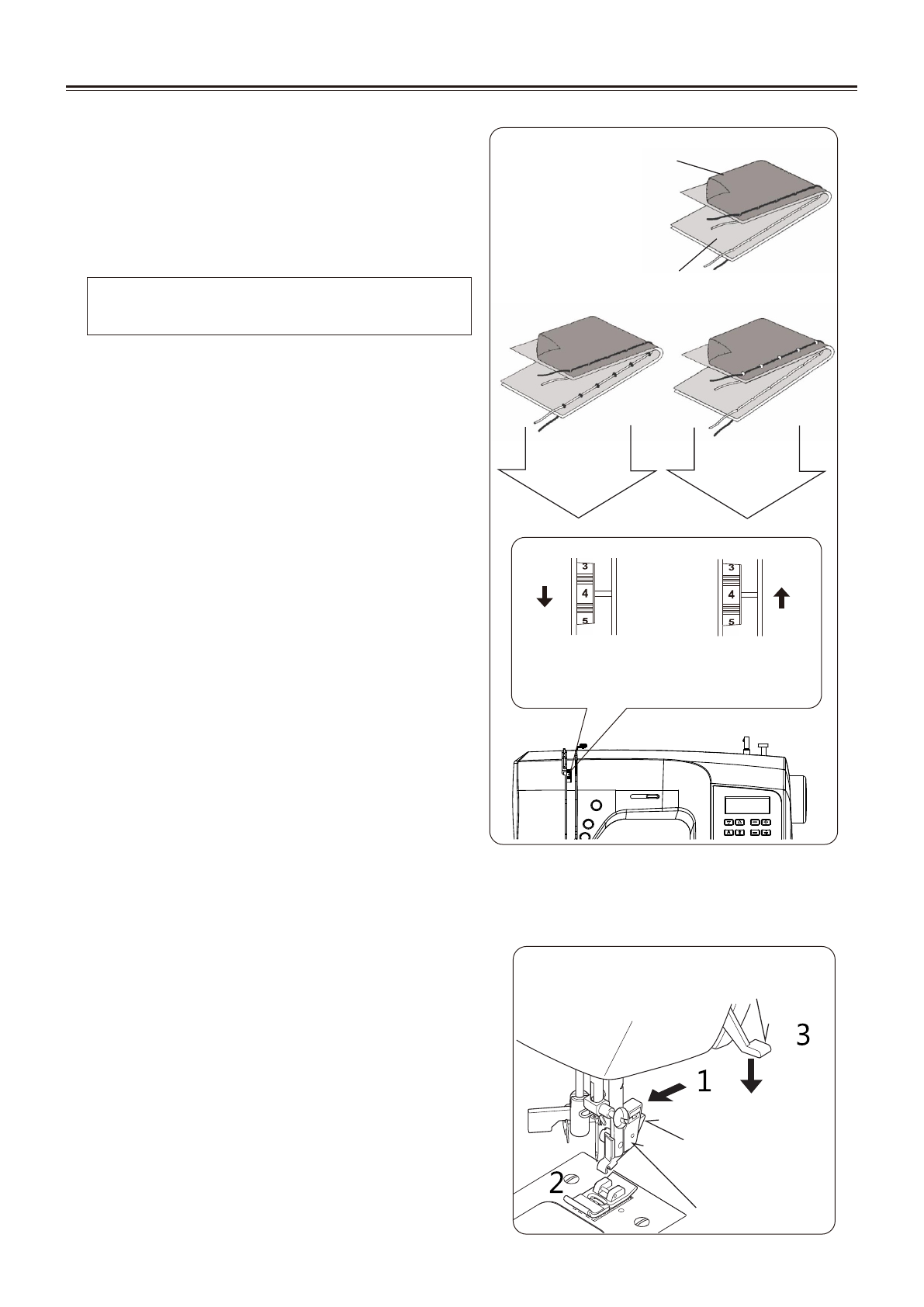 3
4
5

3
4
5

3

1

2