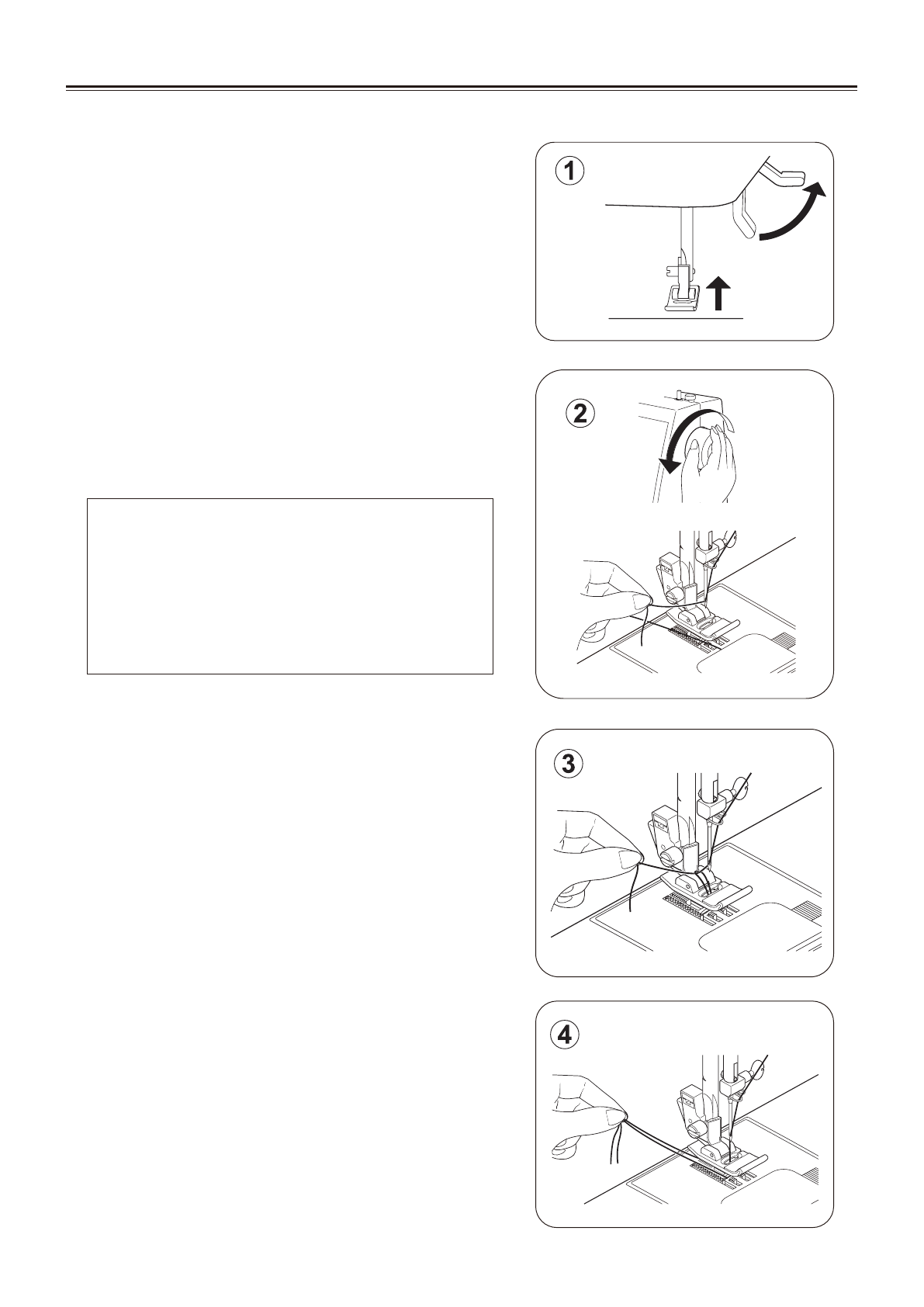 1

2

3

4