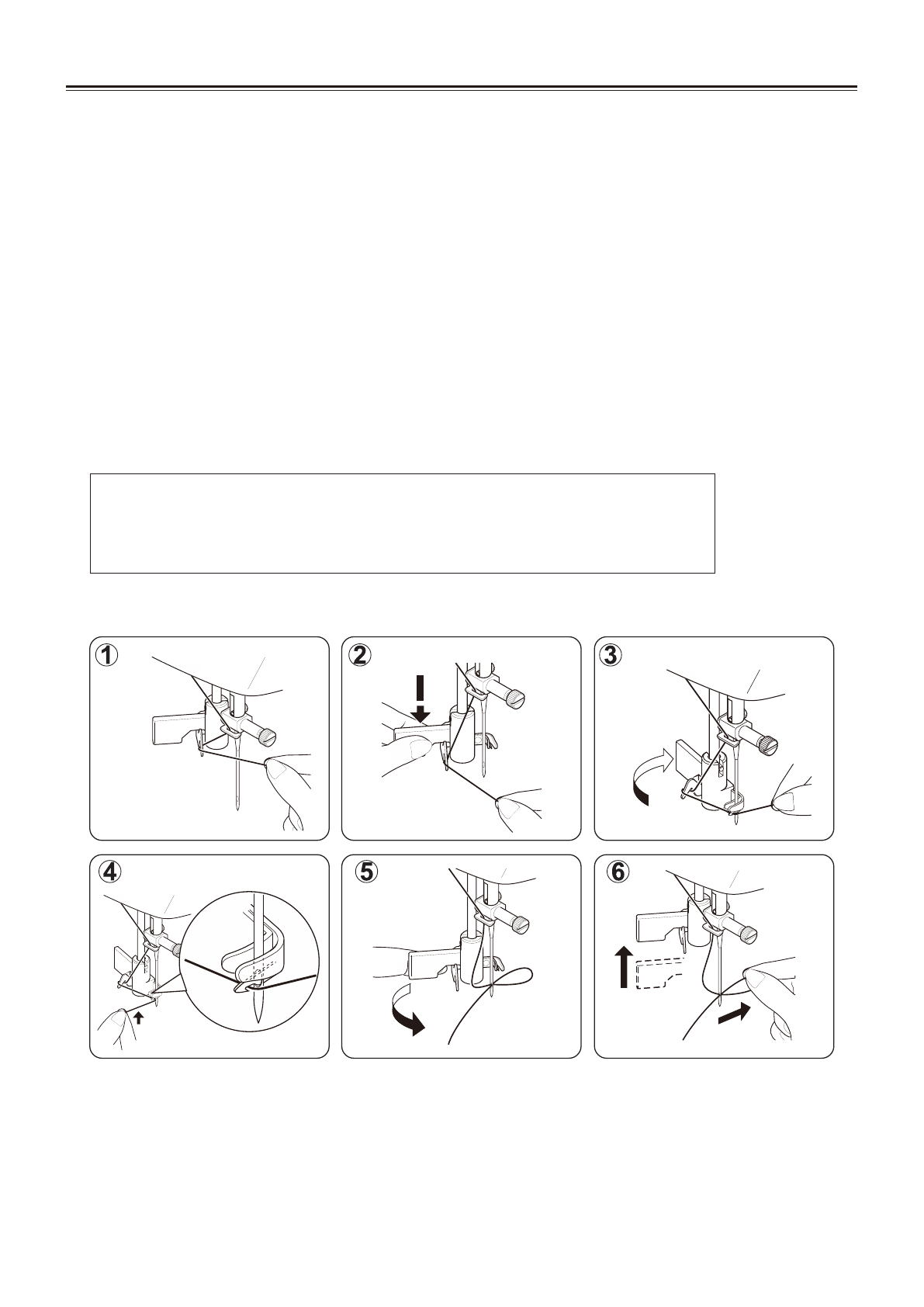 1

2

3

4

5

6