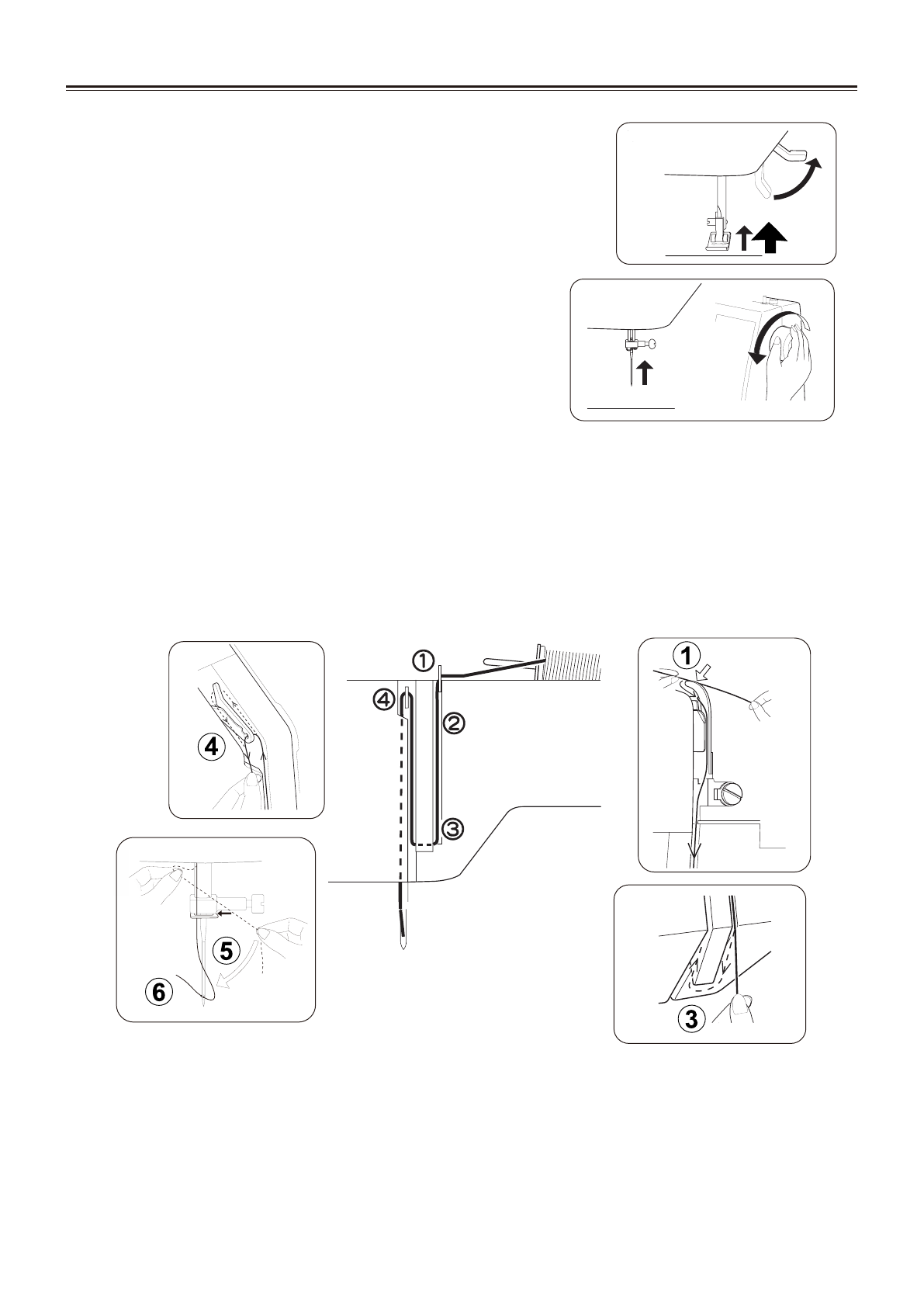 ①
④
②
③
4
5
6
1
3