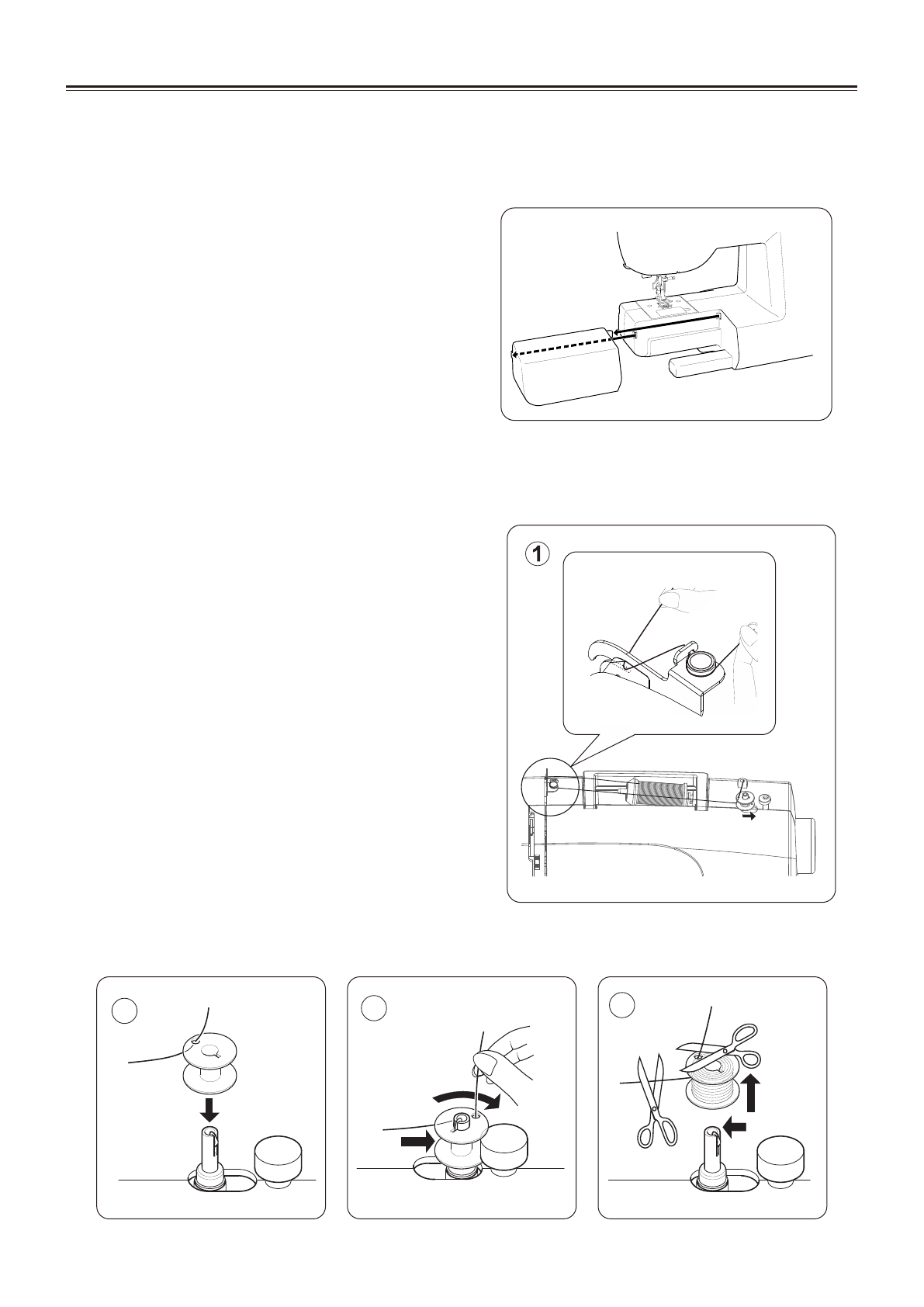 1