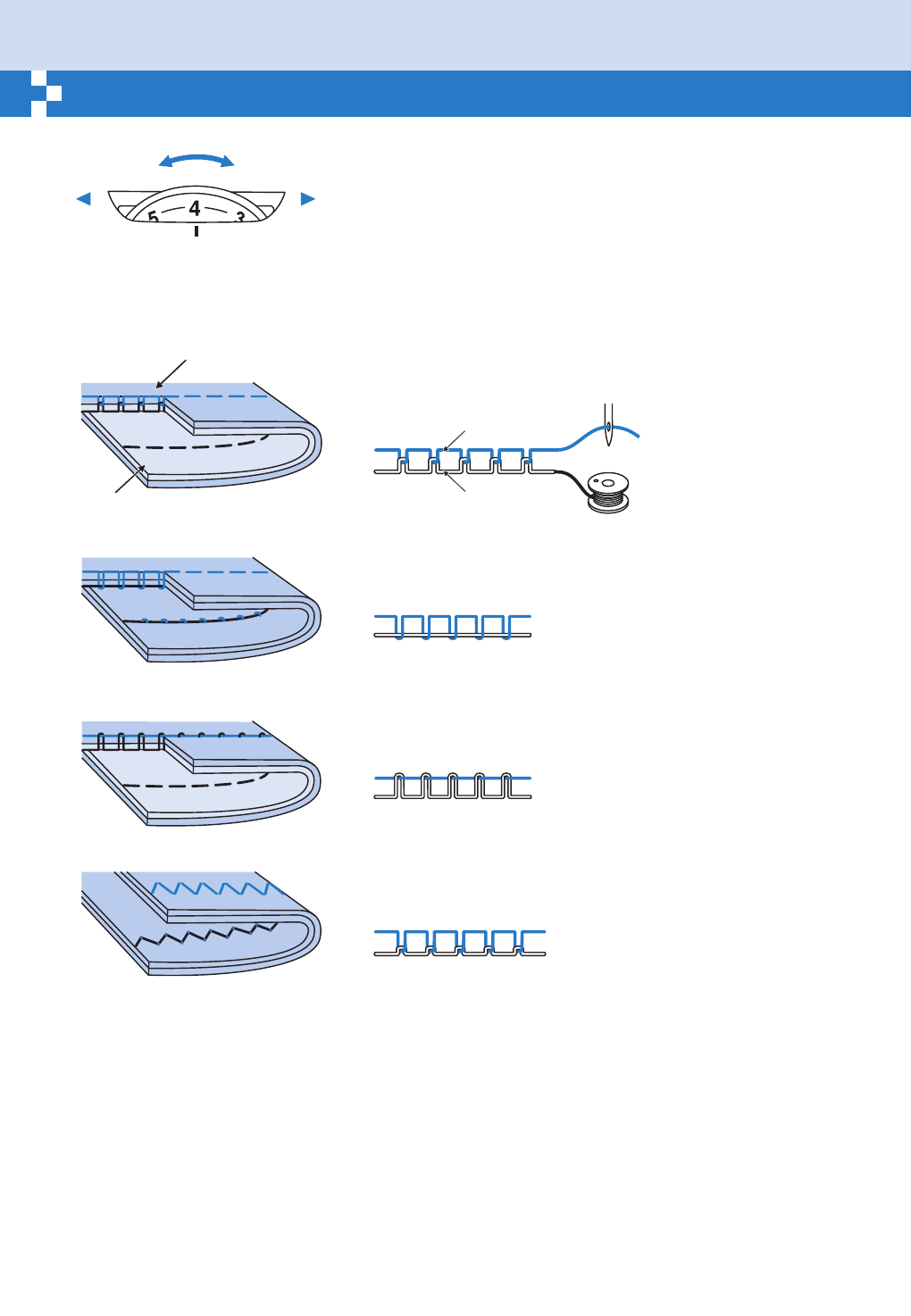 5 4 3