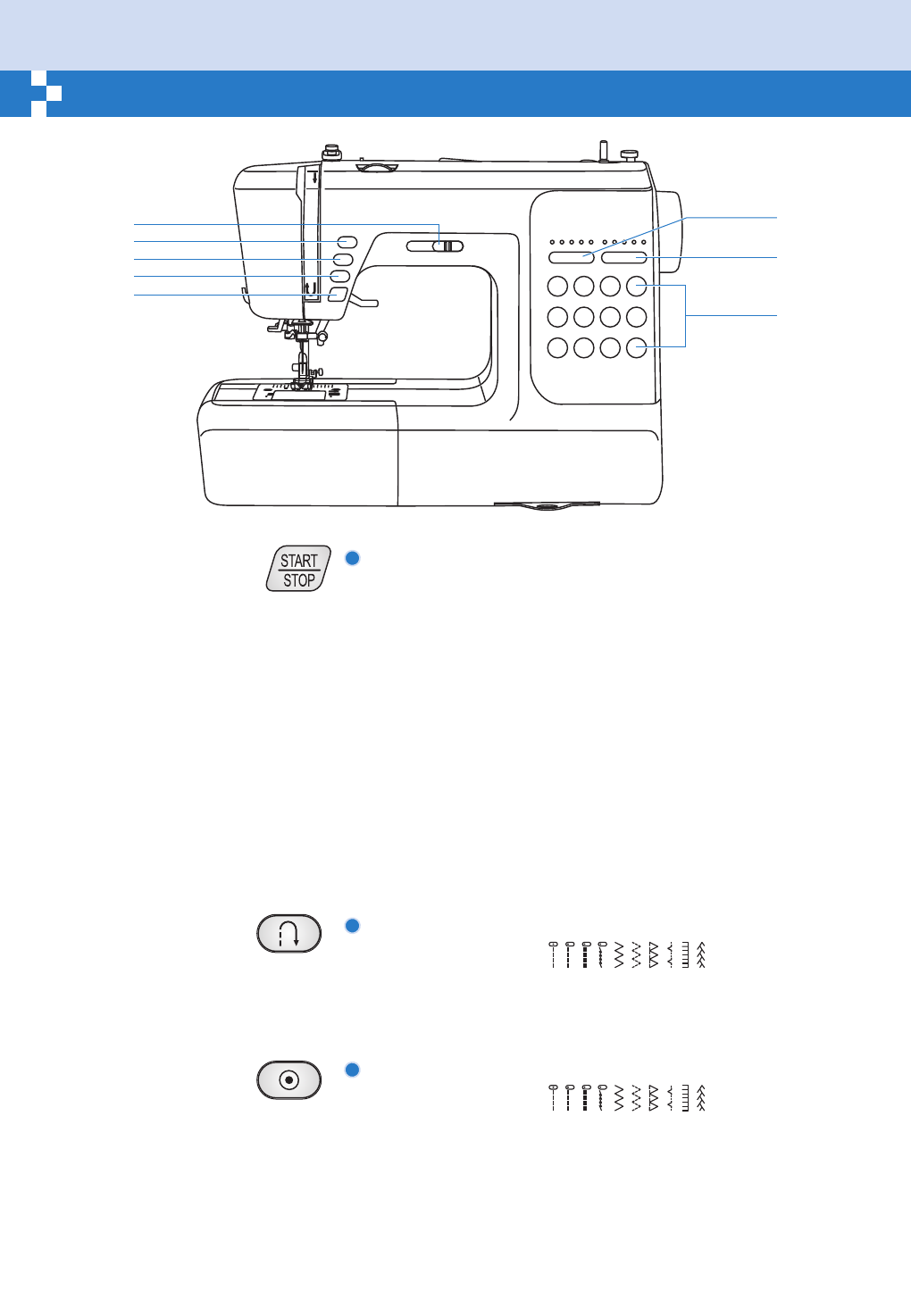 START
STOP