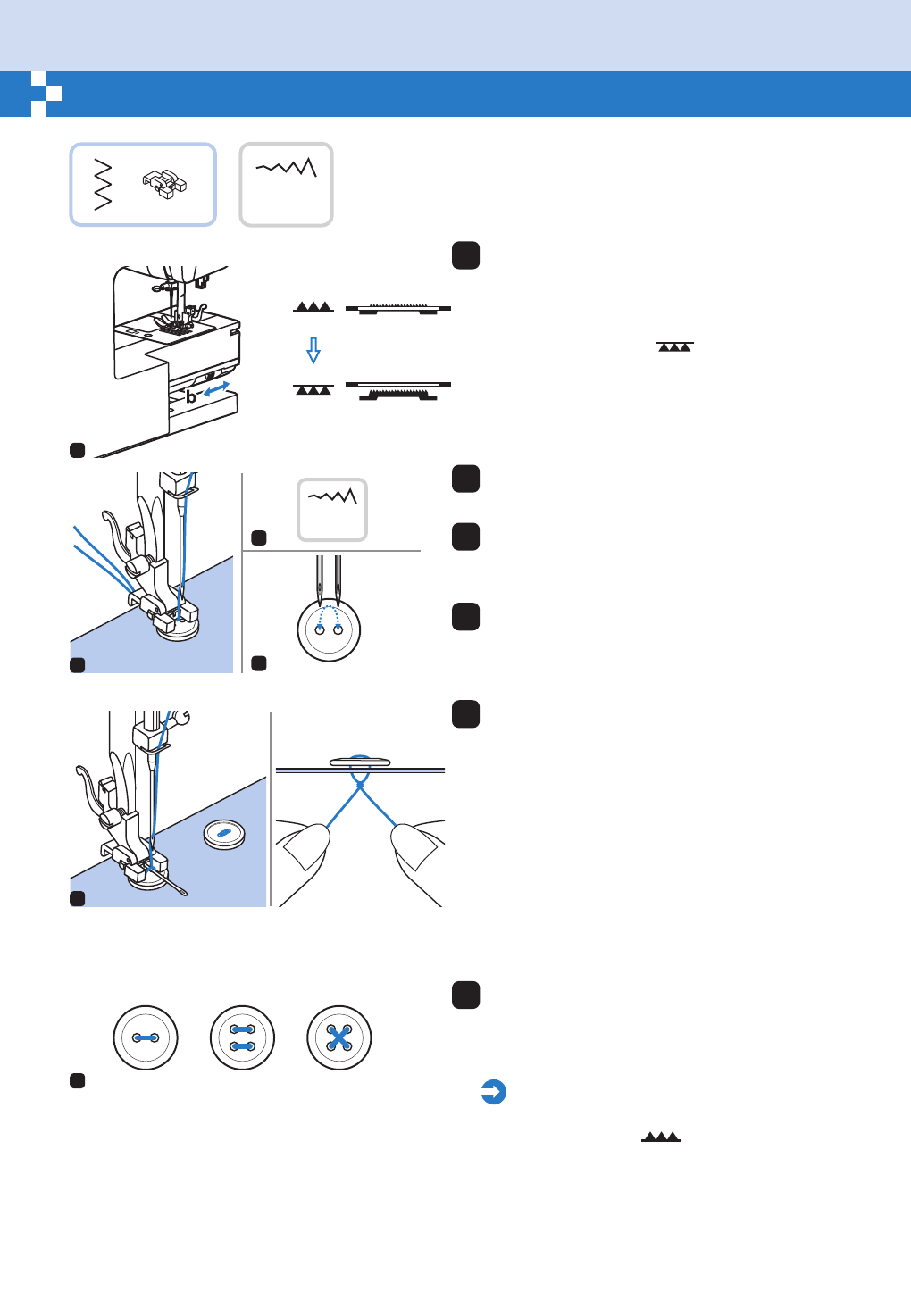 b