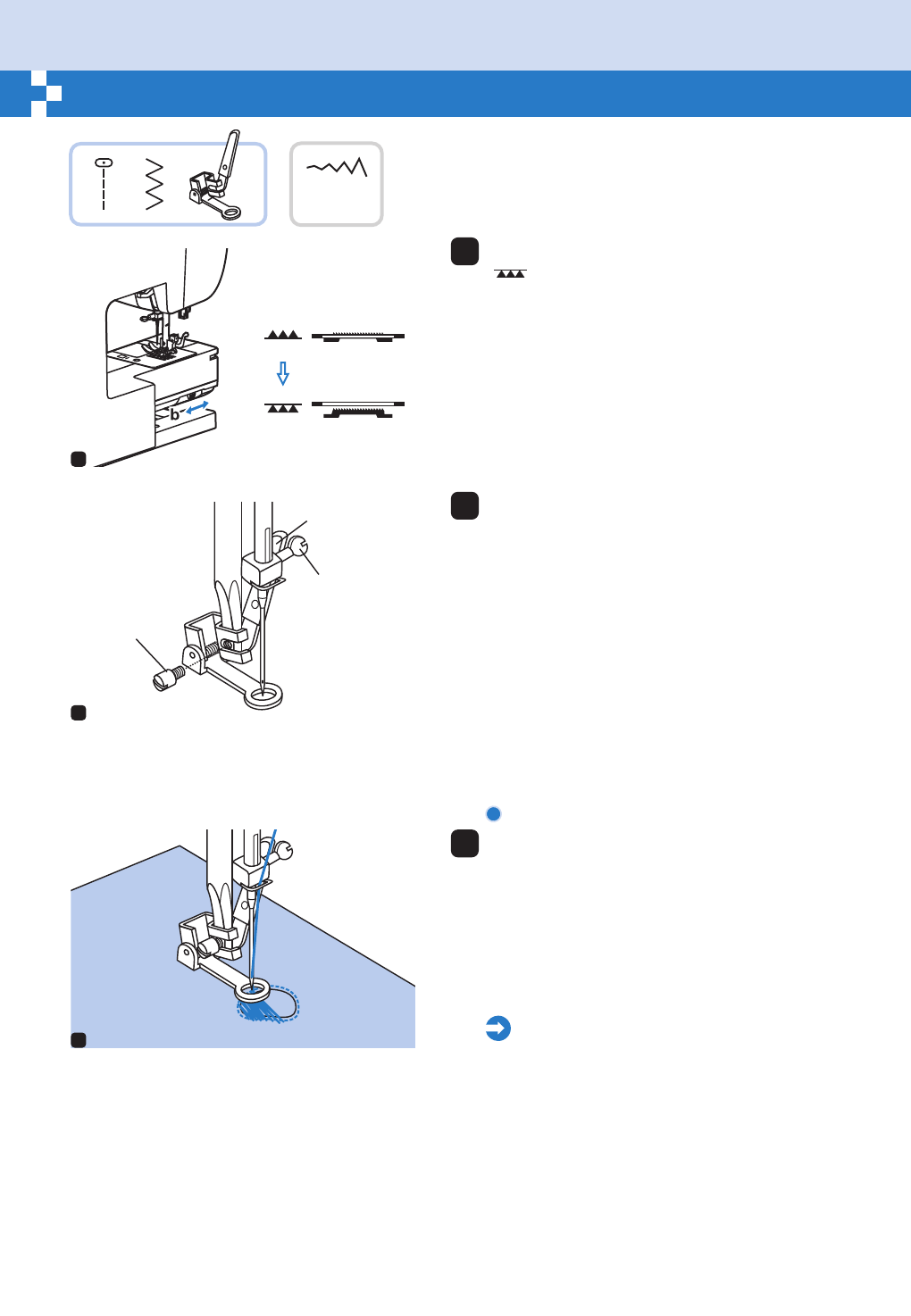 b