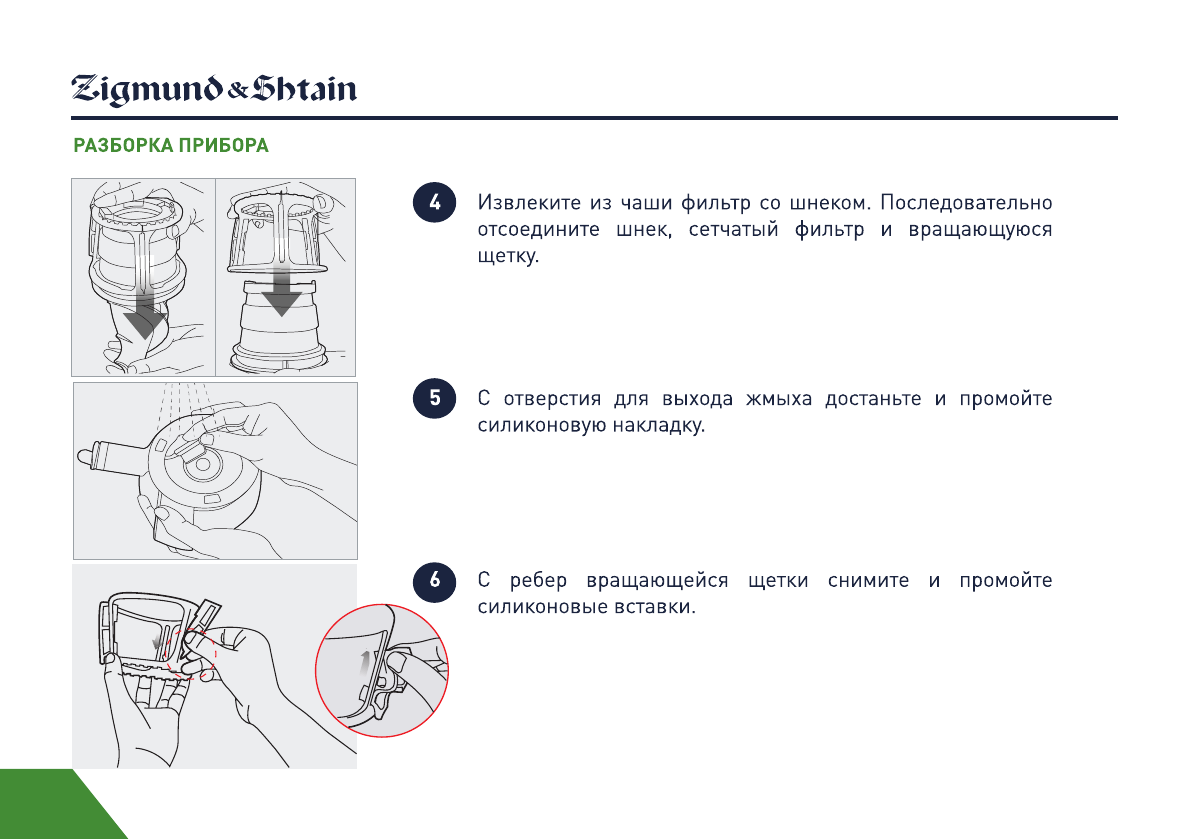 Zigmund & Shtain

РАЗБОРКА ПРИБОРА

4 Извлеките из чаши фильтр со шнеком. Последовательно отсоедините шнек, сетчатый фильтр и вращающуюся щетку.

5 С отверстия для выхода жмыха достаньте и промойте силиконовую накладку.

6 С ребер вращающейся щетки снимите и промойте силиконовые вставки.