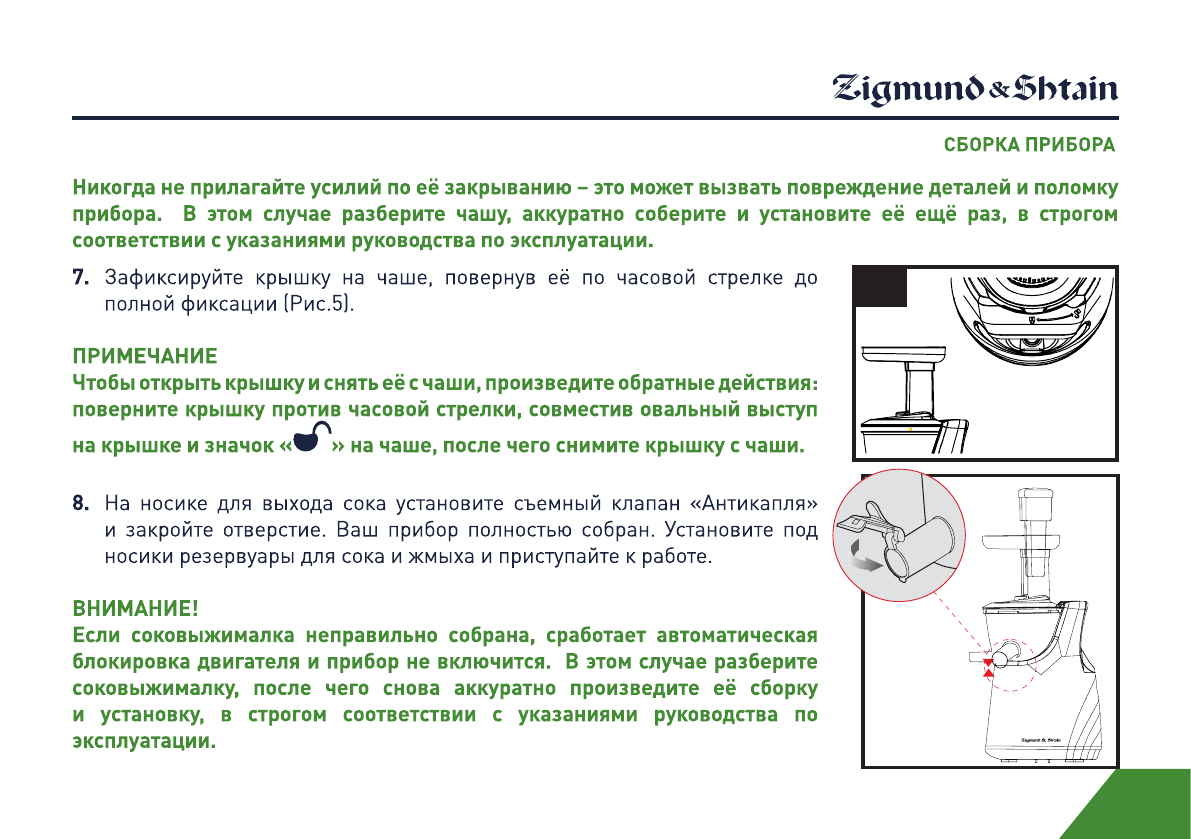 Zigmund & Shtain

СБОРКА ПРИБОРА

Никогда не прилагайте усилий по её закрыванию – это может вызвать повреждение деталей и поломку прибора. В этом случае разберите чашу, аккуратно соберите и установите её ещё раз, в строгом соответствии с указаниями руководства по эксплуатации.

7. Зафиксируйте крышку на чаше, повернув её по часовой стрелке до полной фиксации (Рис.5).

ПРИМЕЧАНИЕ
Чтобы открыть крышку и снять её с чаши, произведите обратные действия: поверните крышку против часовой стрелки, совместив овальный выступ на крышке и значок « » на чаше, после чего снимите крышку с чаши.

8. На носике для выхода сока установите съемный клапан «Антикапля» и закройте отверстие. Ваш прибор полностью собран. Установите под носики резервуары для сока и жмыха и приступайте к работе.

ВНИМАНИЕ!
Если соковыжималка неправильно собрана, сработает автоматическая блокировка двигателя и прибор не включится. В этом случае разберите соковыжималку, после чего снова аккуратно произведите её сборку и установку, в строгом соответствии с указаниями руководства по эксплуатации.

Zigmund & Shtain