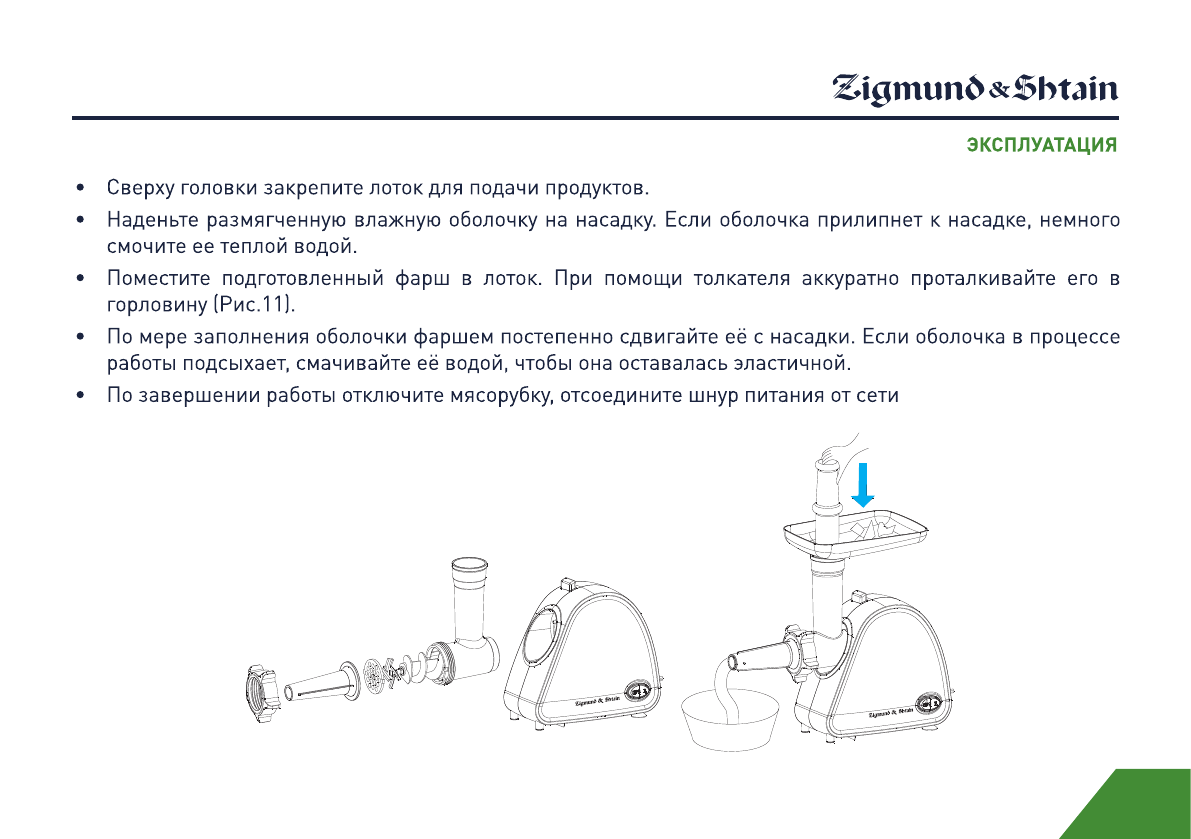 Zigmund & Shtain

ЭКСПЛУАТАЦИЯ

• Сверху головки закрепите лоток для подачи продуктов.

• Наденьте размягченную влажную оболочку на насадку. Если оболочка прилипнет к насадке, немного смочите ее теплой водой.

• Поместите подготовленный фарш в лоток. При помощи толкателя аккуратно проталкивайте его в горловину (Рис.11).

• По мере заполнения оболочки фаршем постепенно сдвигайте её с насадки. Если оболочка в процессе работы подсыхает, смачивайте её водой, чтобы она оставалась эластичной.

• По завершении работы отключите мясорубку, отсоедините шнур питания от сети

Zigmund & Shtain

Zigmund & Shtain