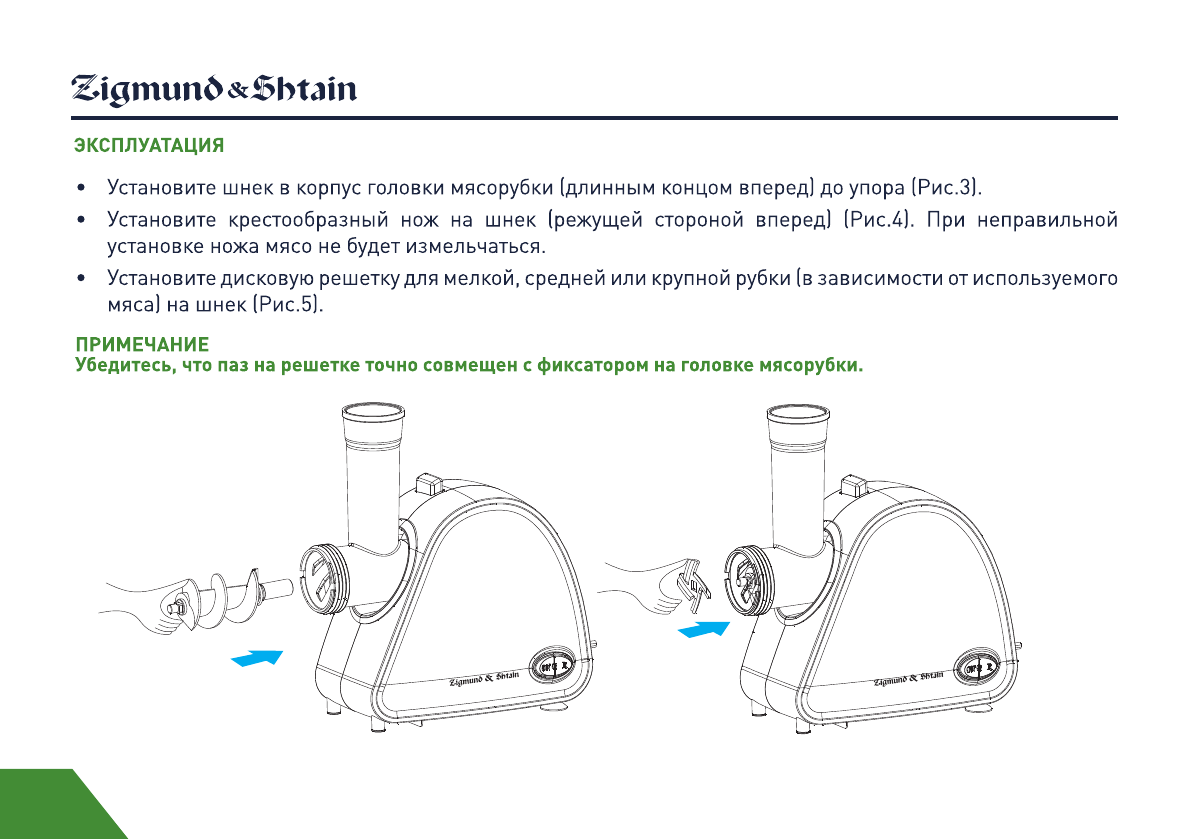 Zigmund & Shtain

ЭКСПЛУАТАЦИЯ

• Установите шнек в корпус головки мясорубки (длинным концом вперед) до упора (Рис.3).
• Установите крестообразный нож на шнек (режущей стороной вперед) (Рис.4). При неправильной установке ножа мясо не будет измельчаться.
• Установите дисковую решетку для мелкой, средней или крупной рубки (в зависимости от используемого мяса) на шнек (Рис.5).

ПРИМЕЧАНИЕ
Убедитесь, что паз на решетке точно совмещен с фиксатором на головке мясорубки.

Zigmund & Shtain

Zigmund & Shtain