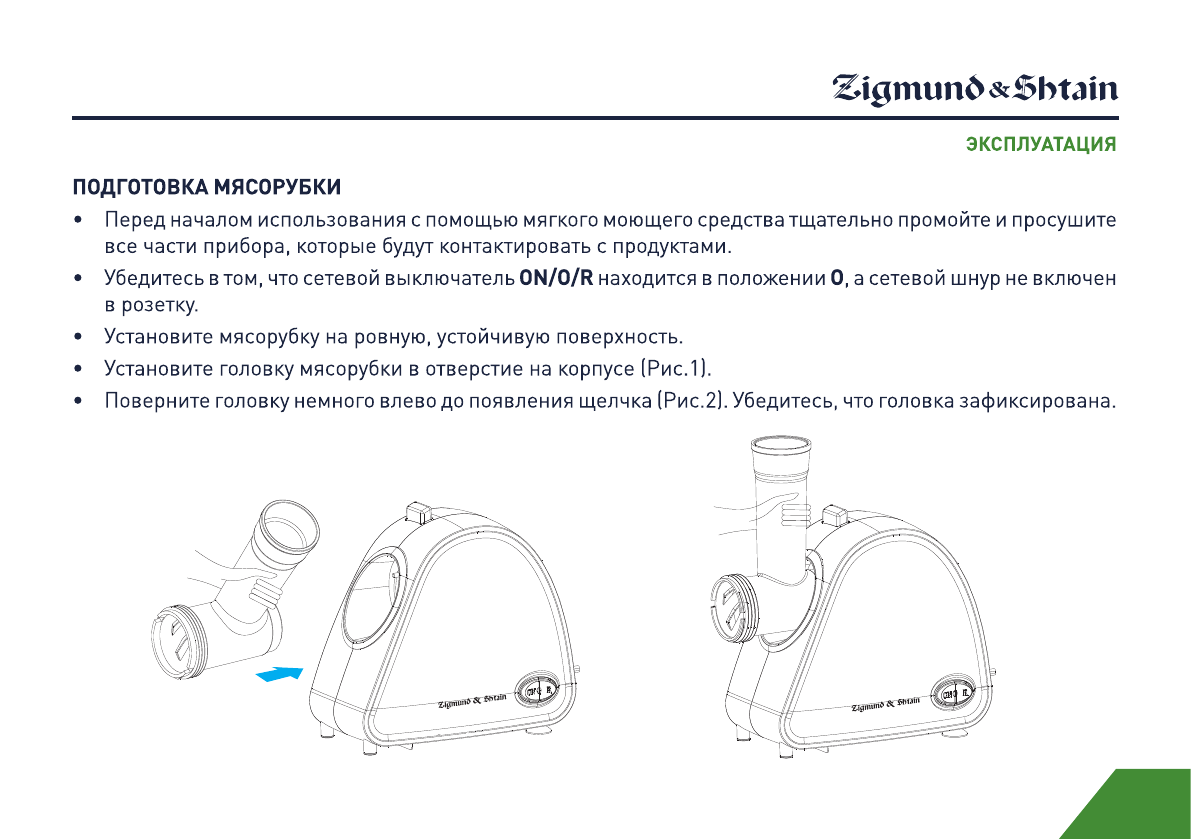 Zigmund & Shtain

ЭКСПЛУАТАЦИЯ

ПОДГОТОВКА МЯСОРУБКИ

• Перед началом использования с помощью мягкого моющего средства тщательно промойте и просушите все части прибора, которые будут контактировать с продуктами.

• Убедитесь в том, что сетевой выключатель ON/O/R находится в положении O, а сетевой шнур не включен в розетку.

• Установите мясорубку на ровную, устойчивую поверхность.

• Установите головку мясорубки в отверстие на корпусе (Рис.1).

• Поверните головку немного влево до появления щелчка (Рис.2). Убедитесь, что головка зафиксирована.

Zigmund & Shtain

Zigmund & Shtain