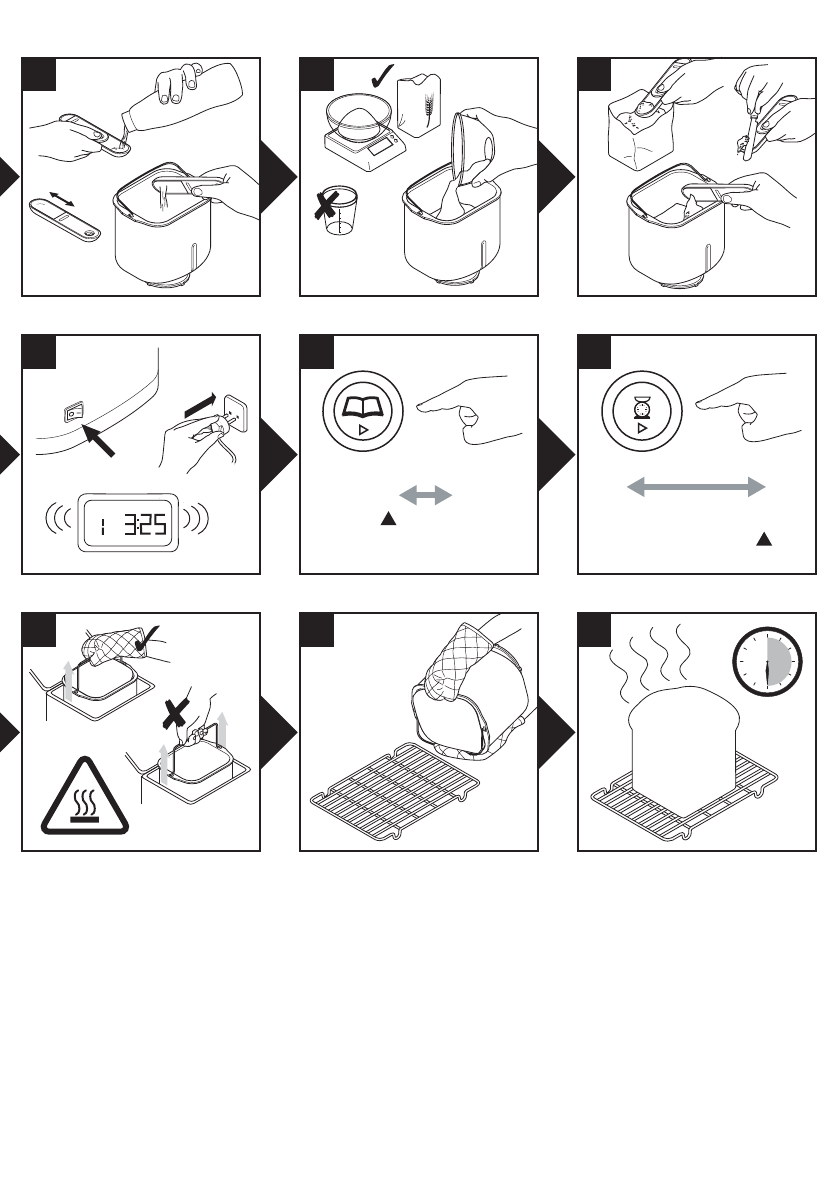 1 3:25