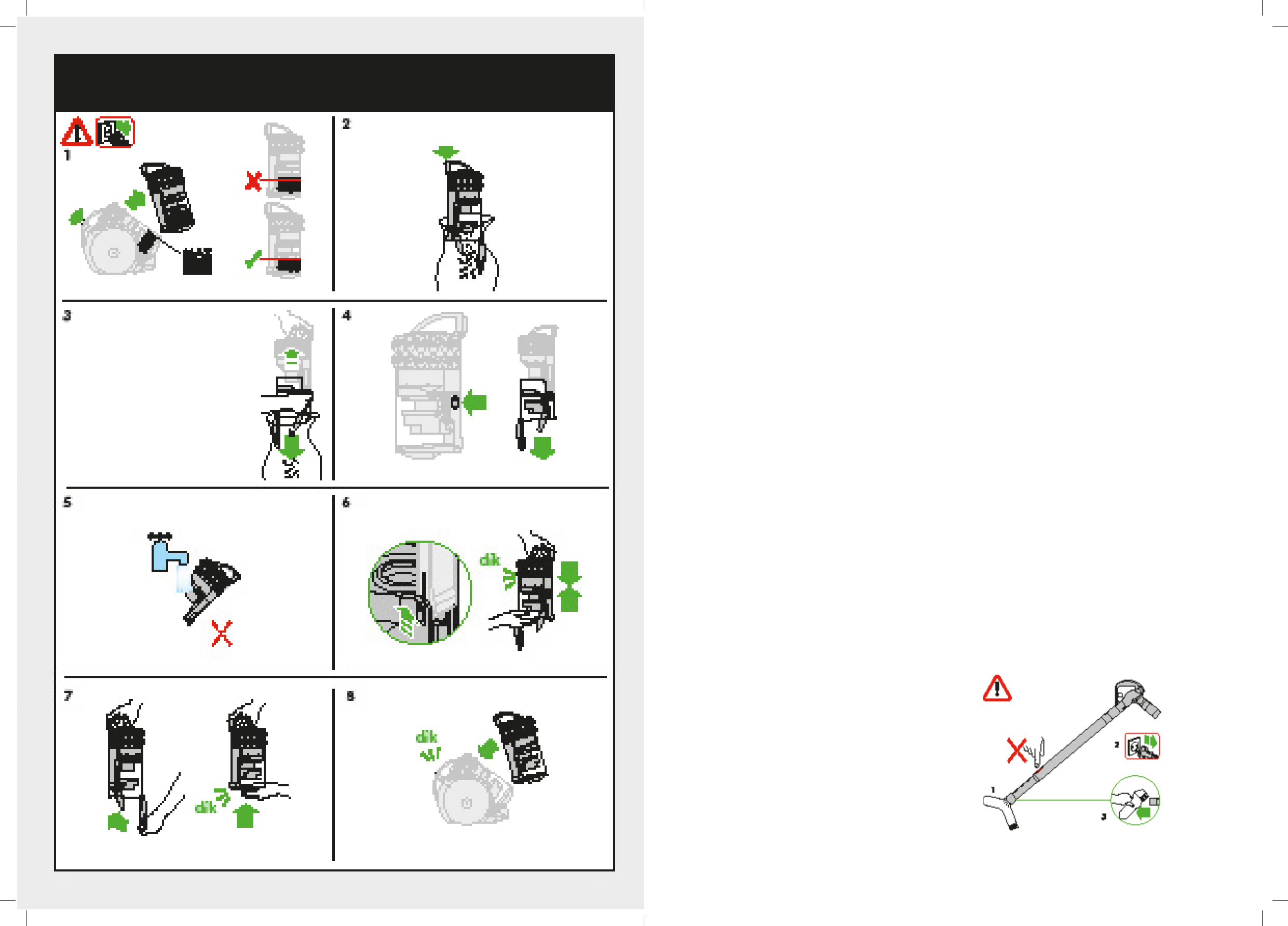 1

2

3

4

5

6

clik

7

clik

8

clik

1

2

3