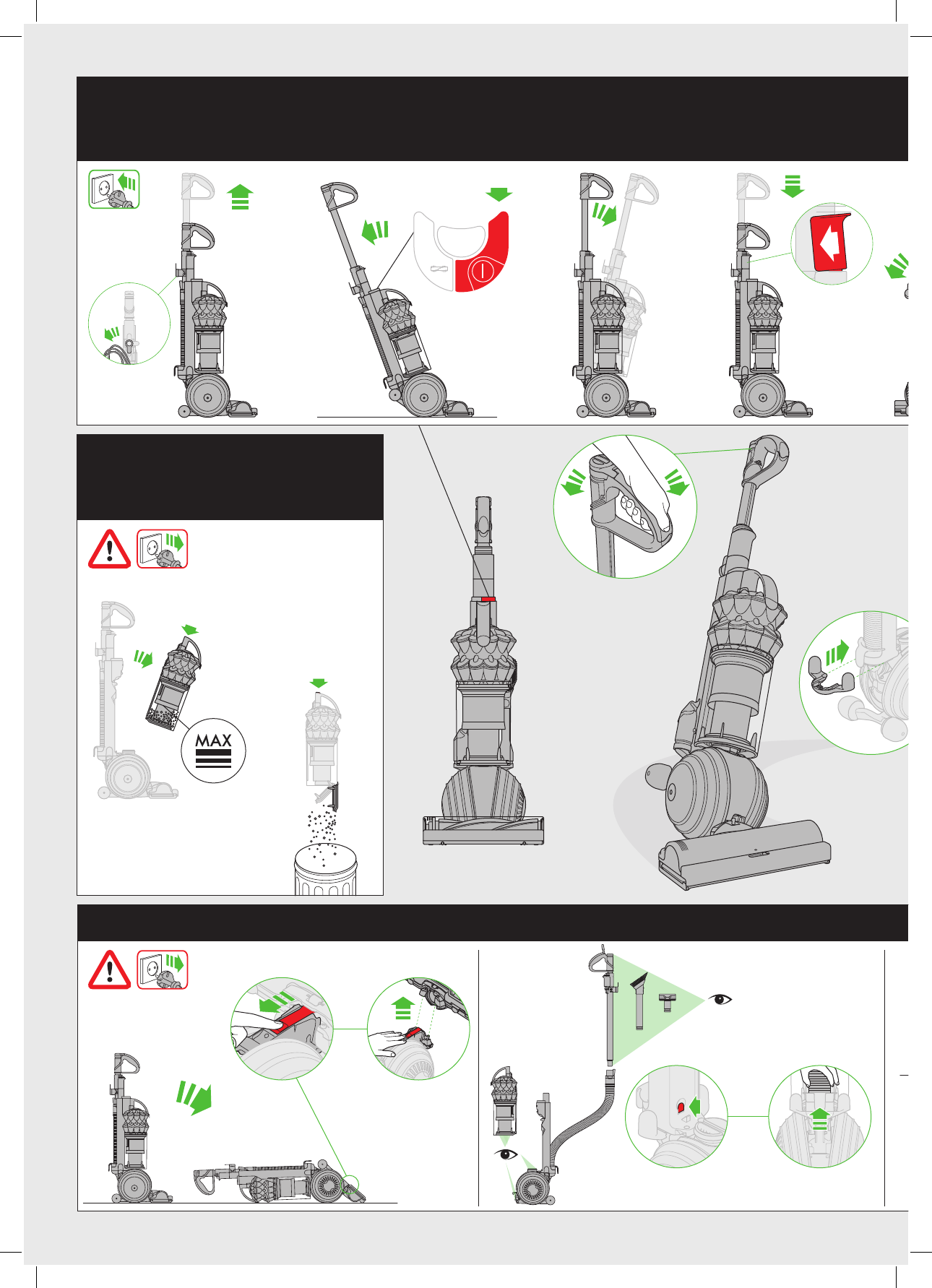 MAX