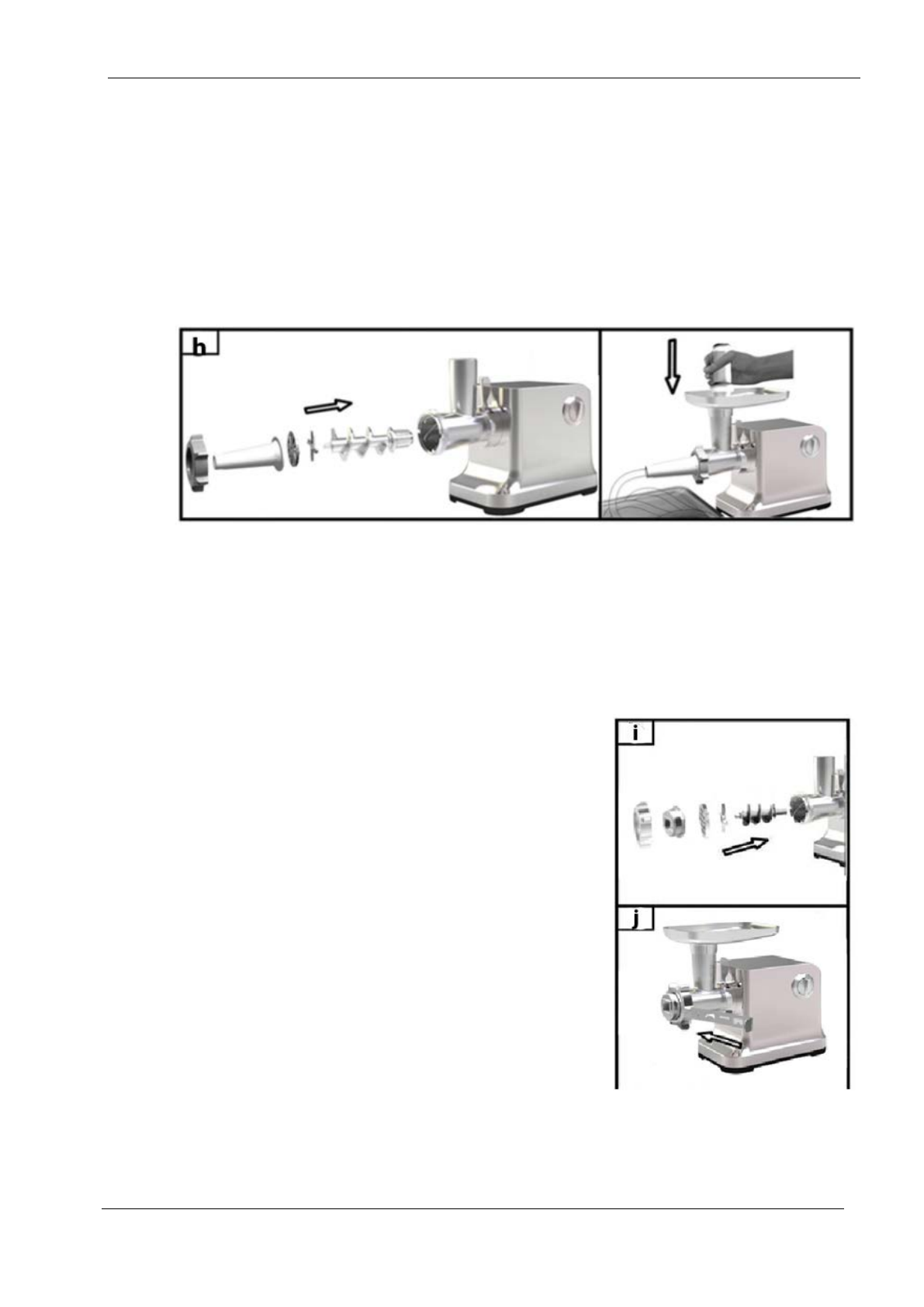 h

i

j