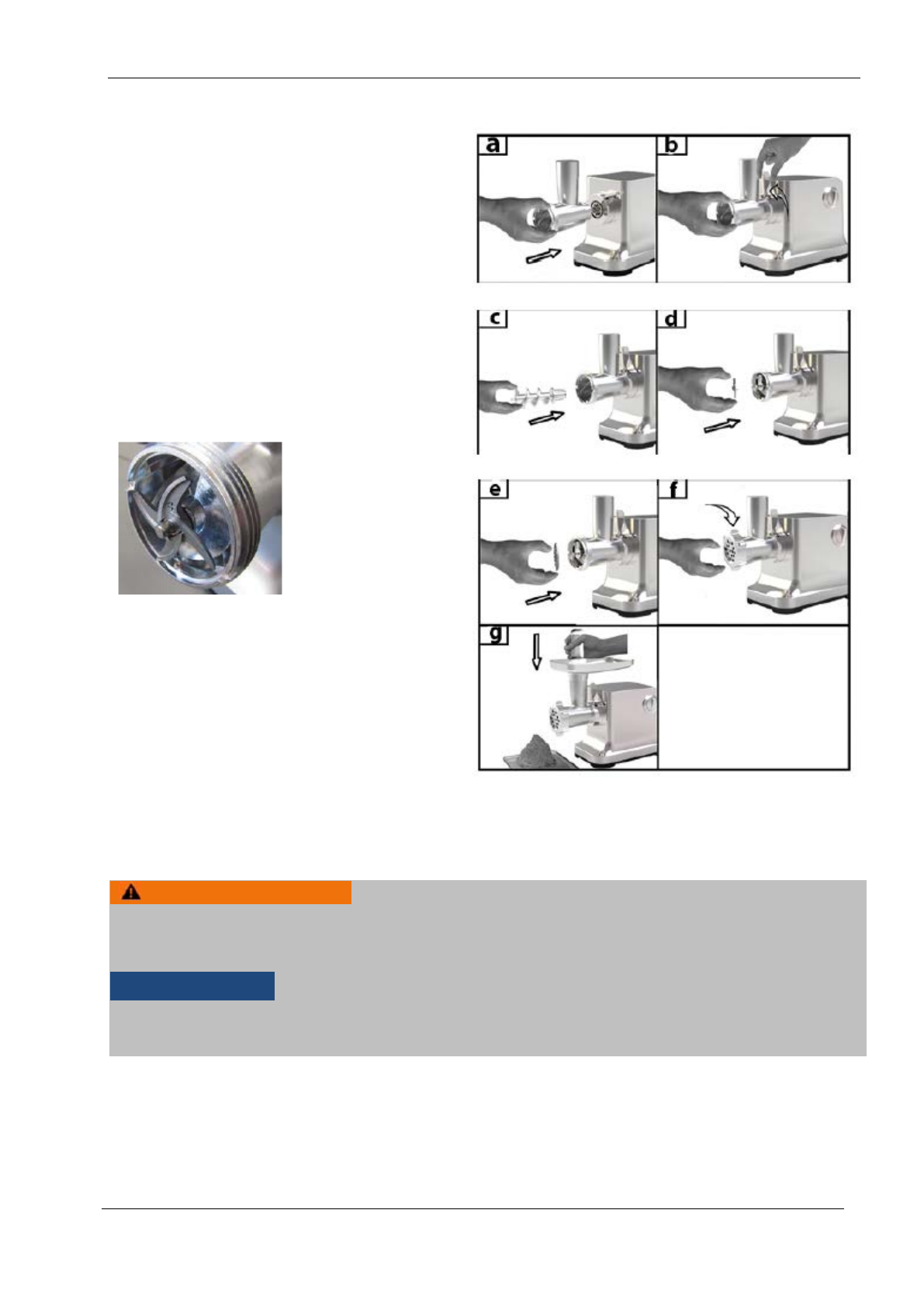 a

b

c

d

e

f

g