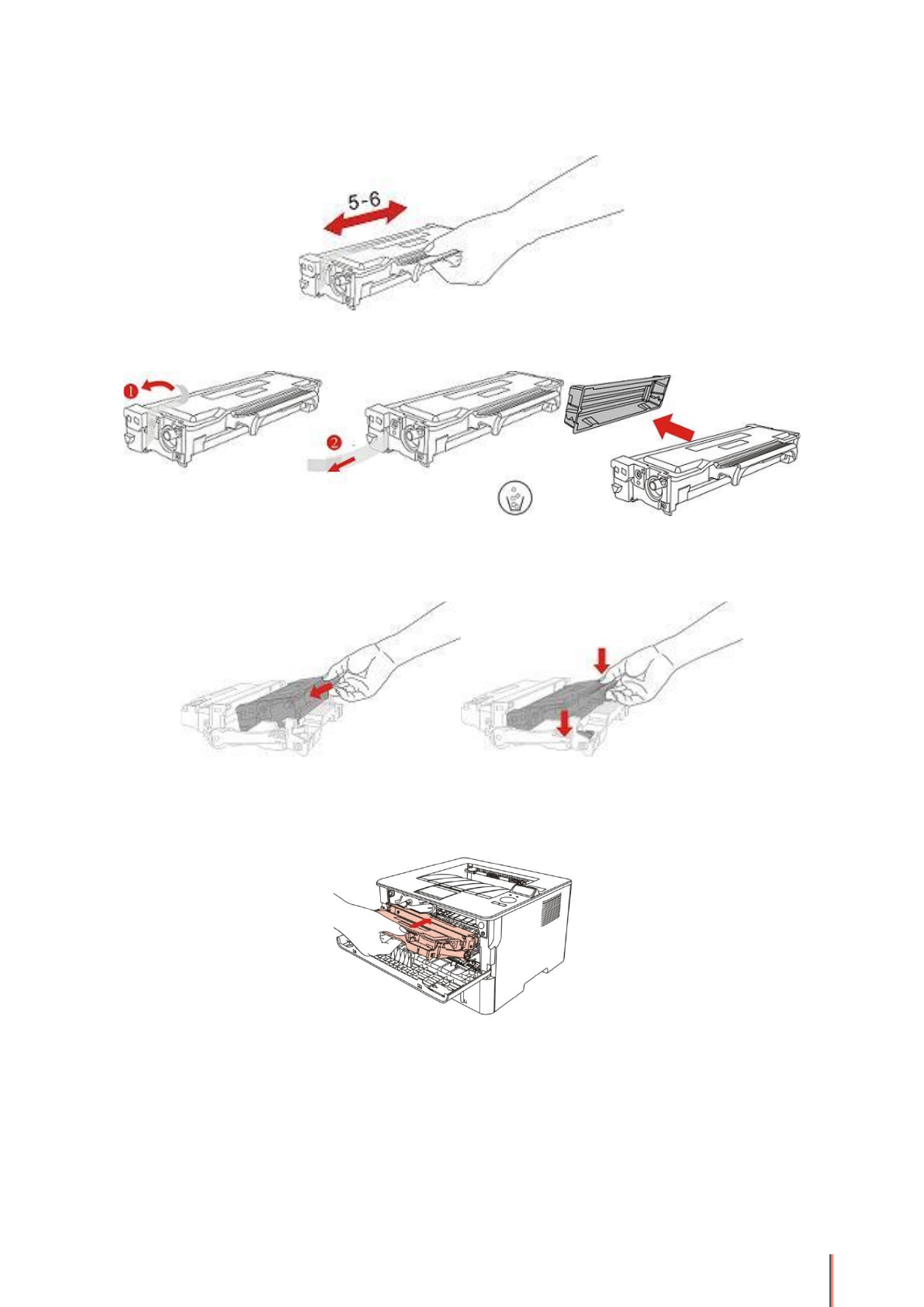 5-6

1

2