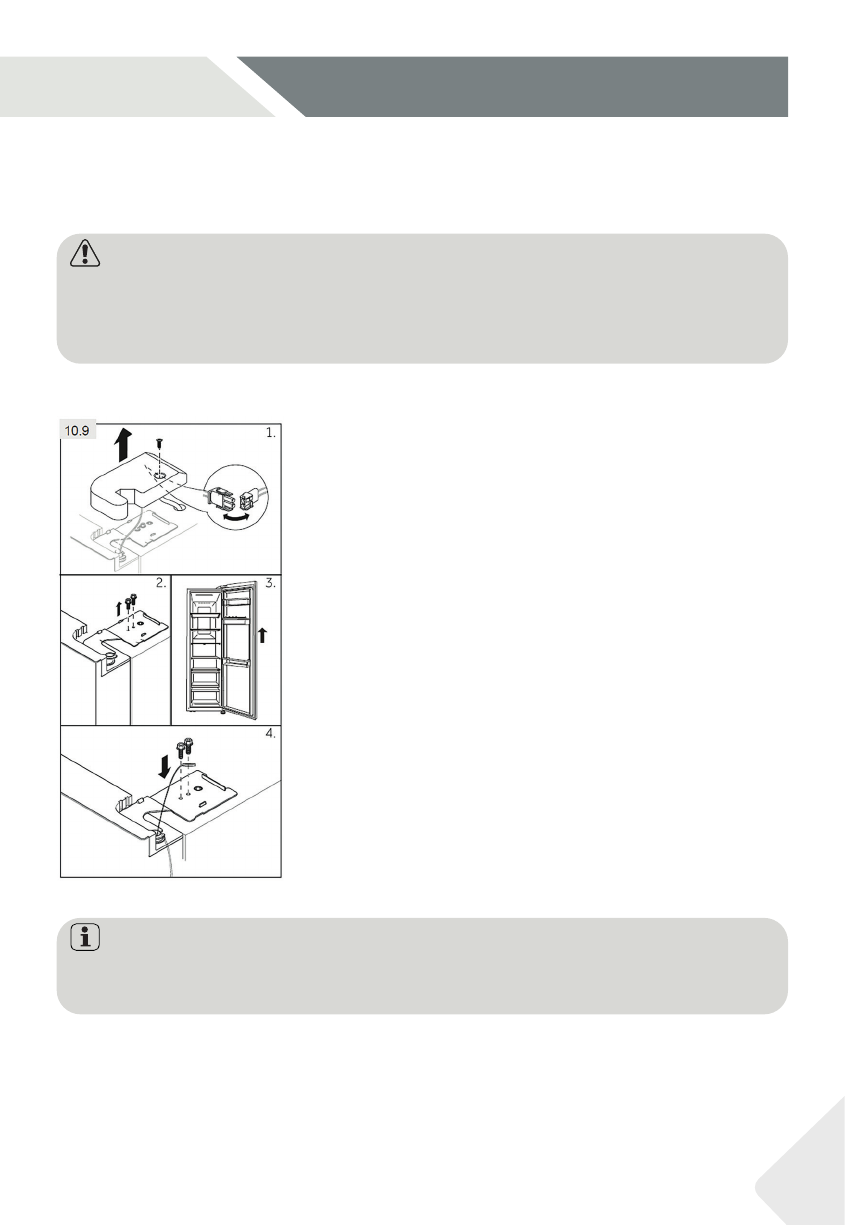 10.9

1.

2.

3.

4.