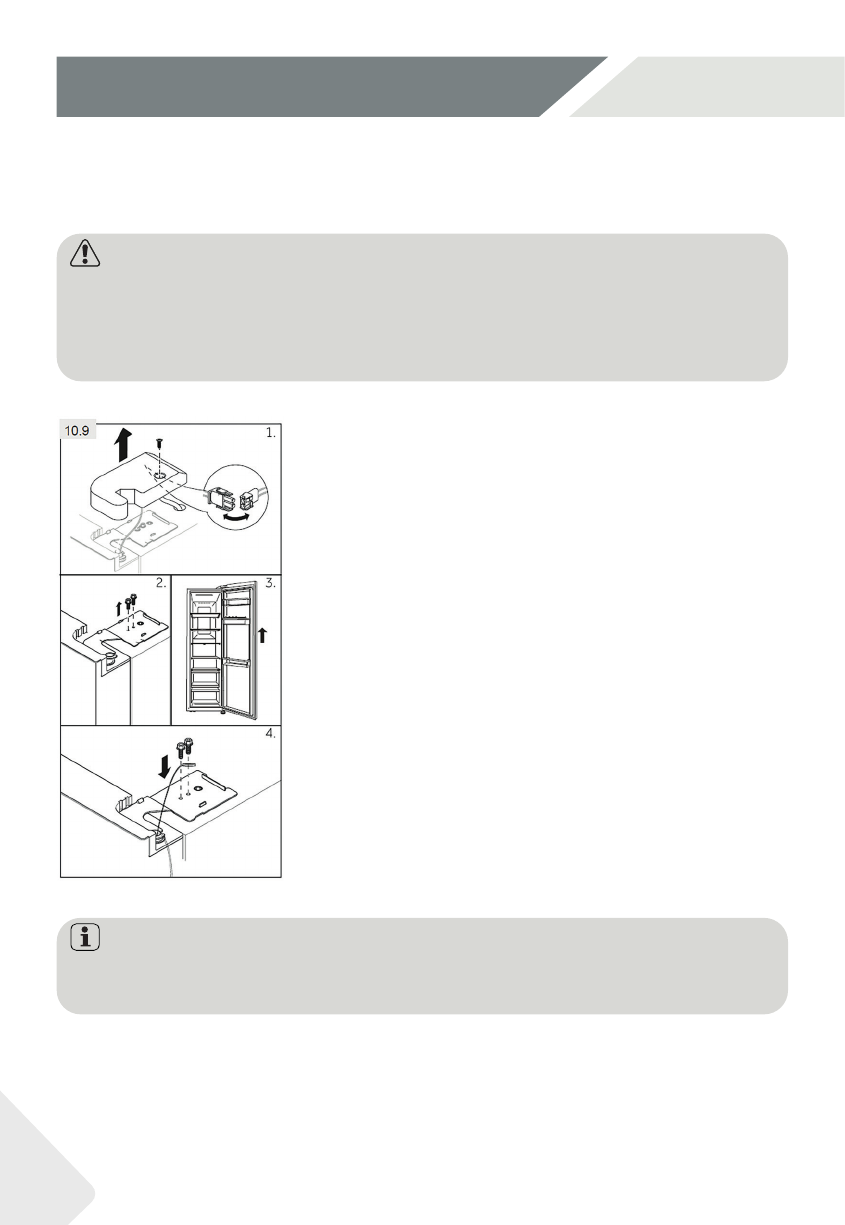 10.9

1.

2.

3.

4.