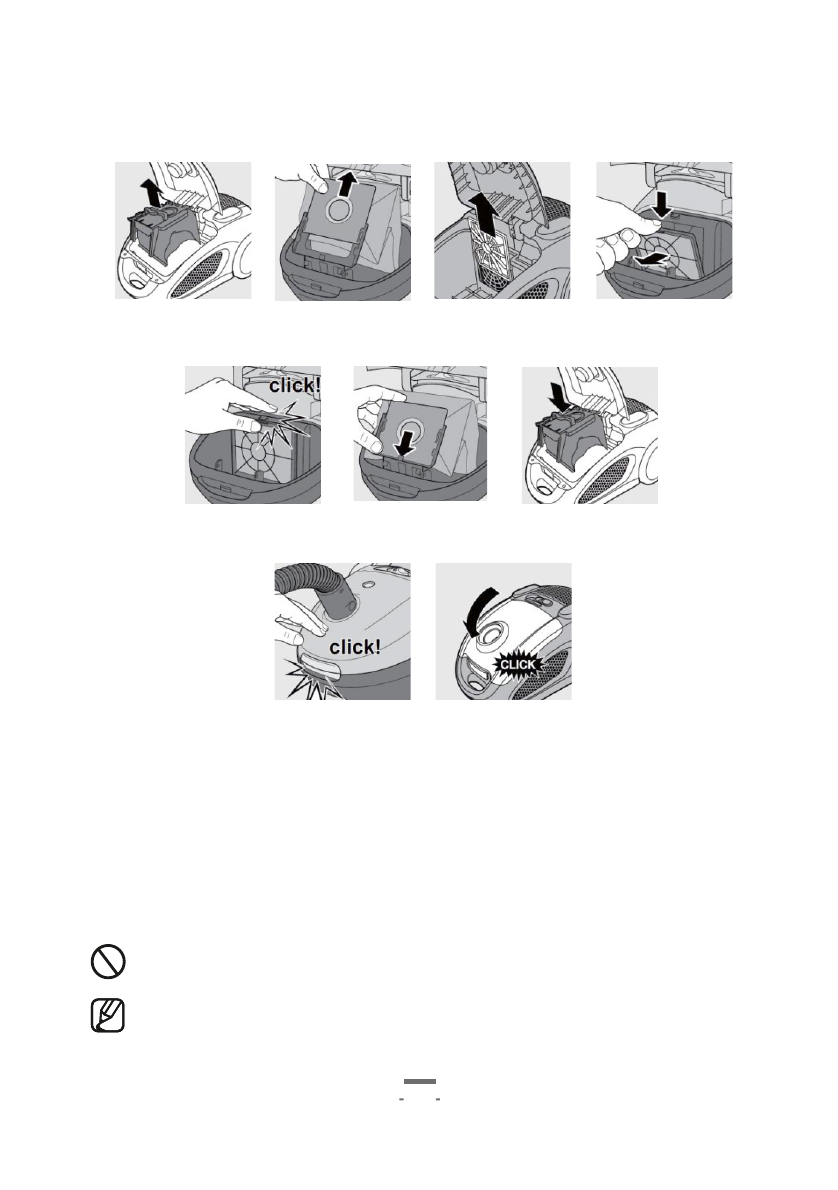 click!

click!

CLICK