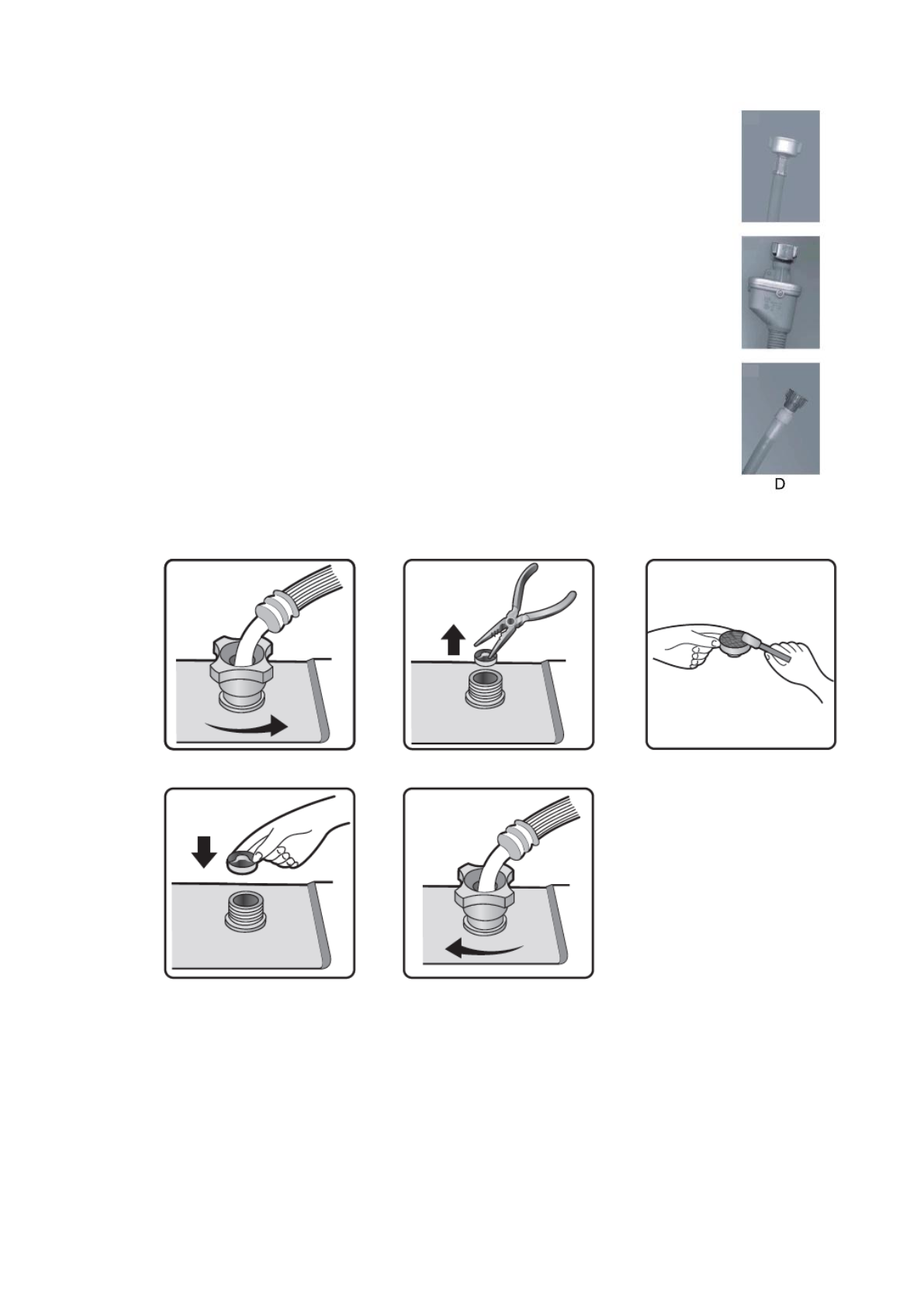 D