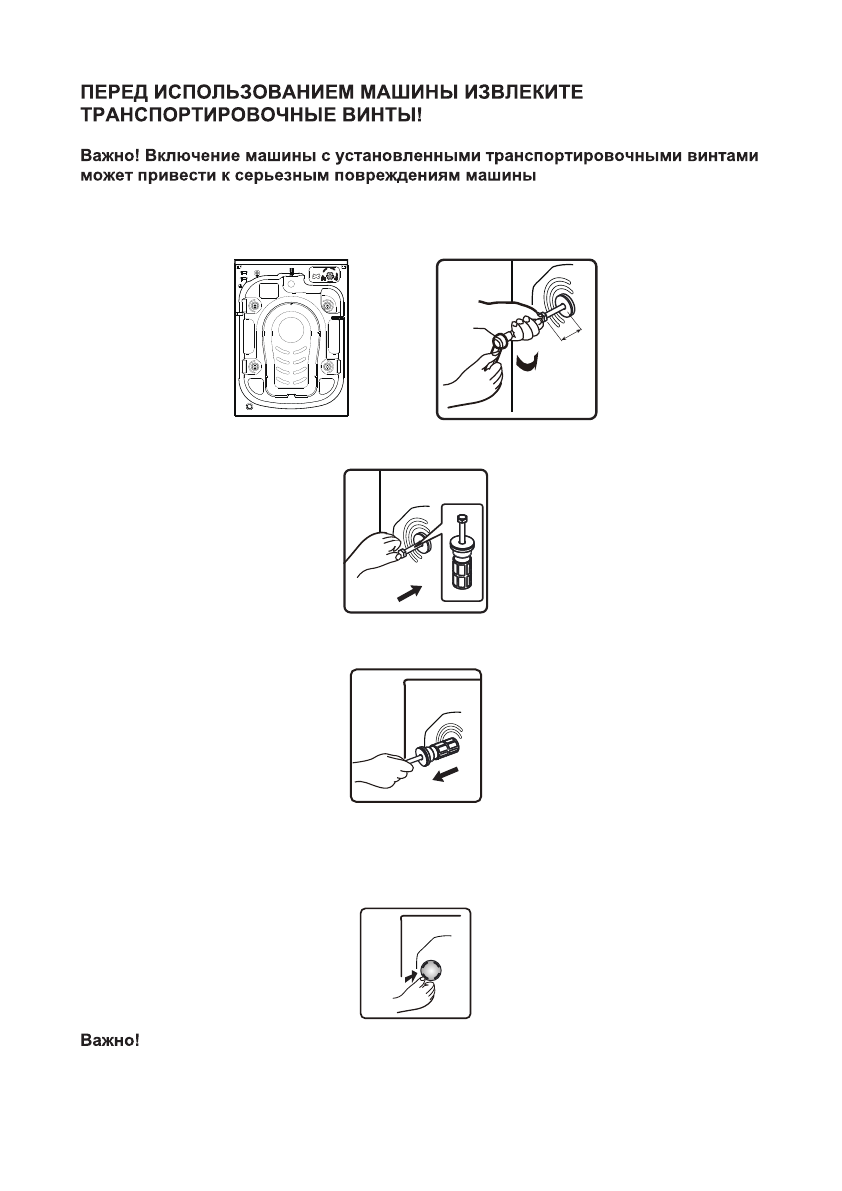 ПЕРЕД ИСПОЛЬЗОВАНИЕМ МАШИНЫ ИЗВЛЕКИТЕ ТРАНСПОРТИРОВОЧНЫЕ ВИНТЫ!

Важно! Включение машины с установленными транспортировочными винтами может привести к серьезным повреждениям машины

Важно!