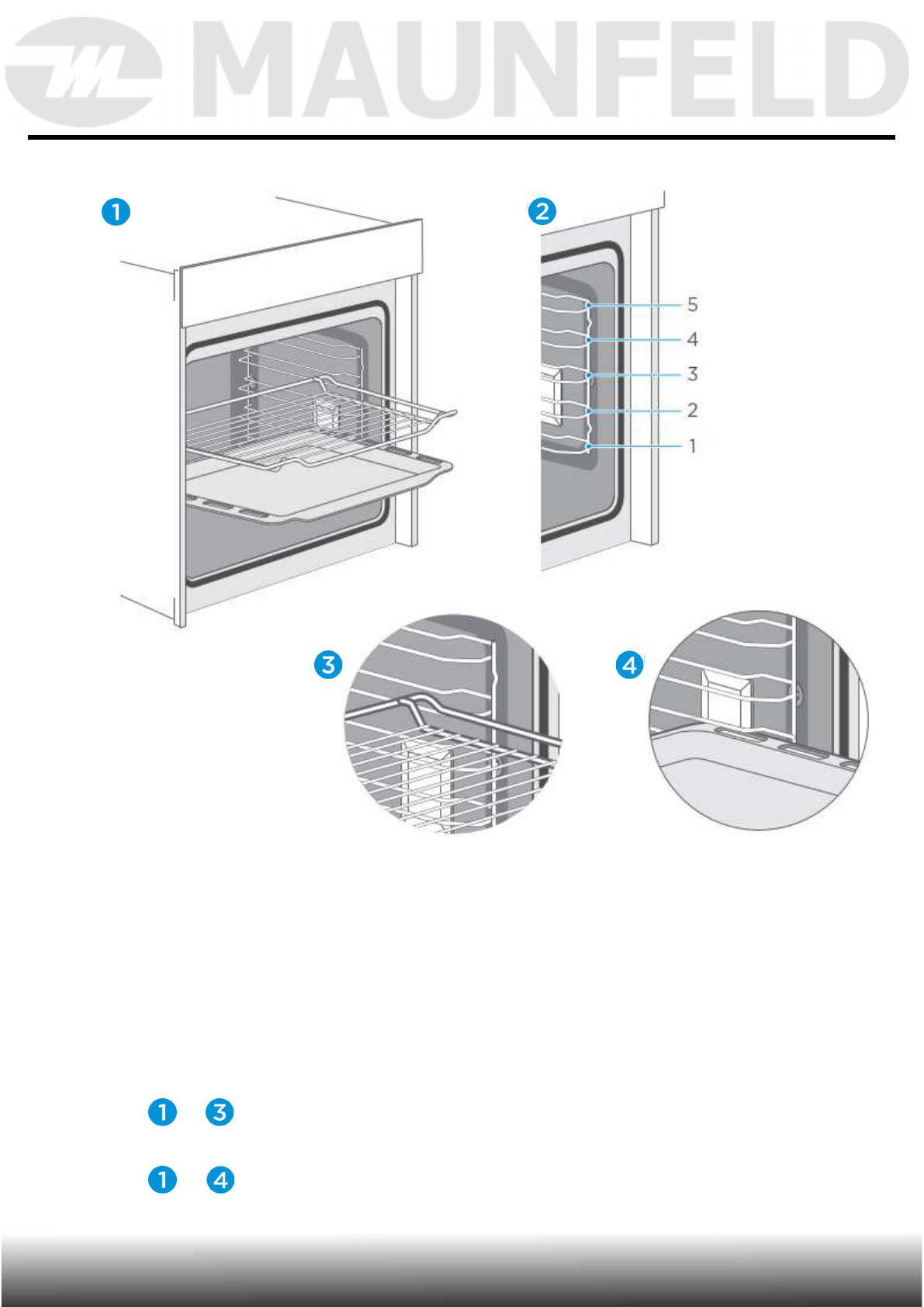 MAUNFELD

1

2

5
4
3
2
1

3

4

1 3

1 4