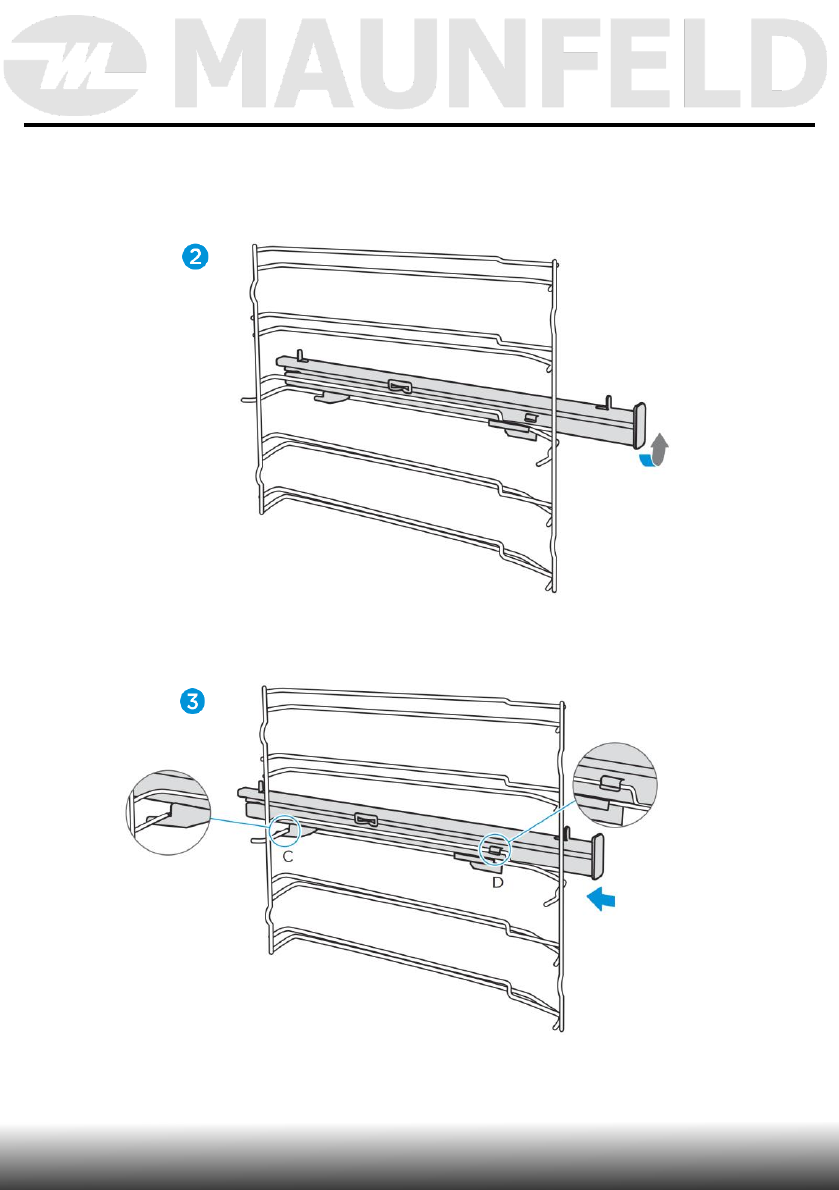 MAUNFELD

2

3

C

D