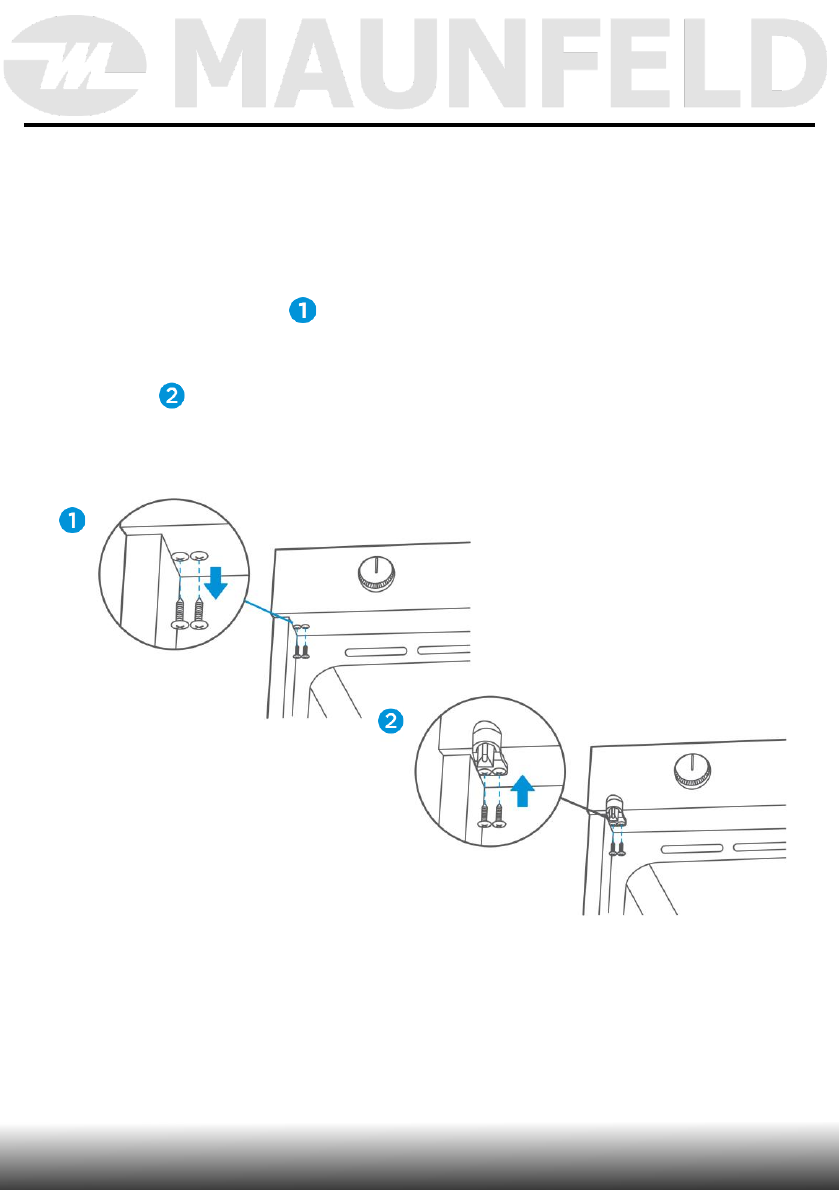 MAUNFELD

1

2

1

2